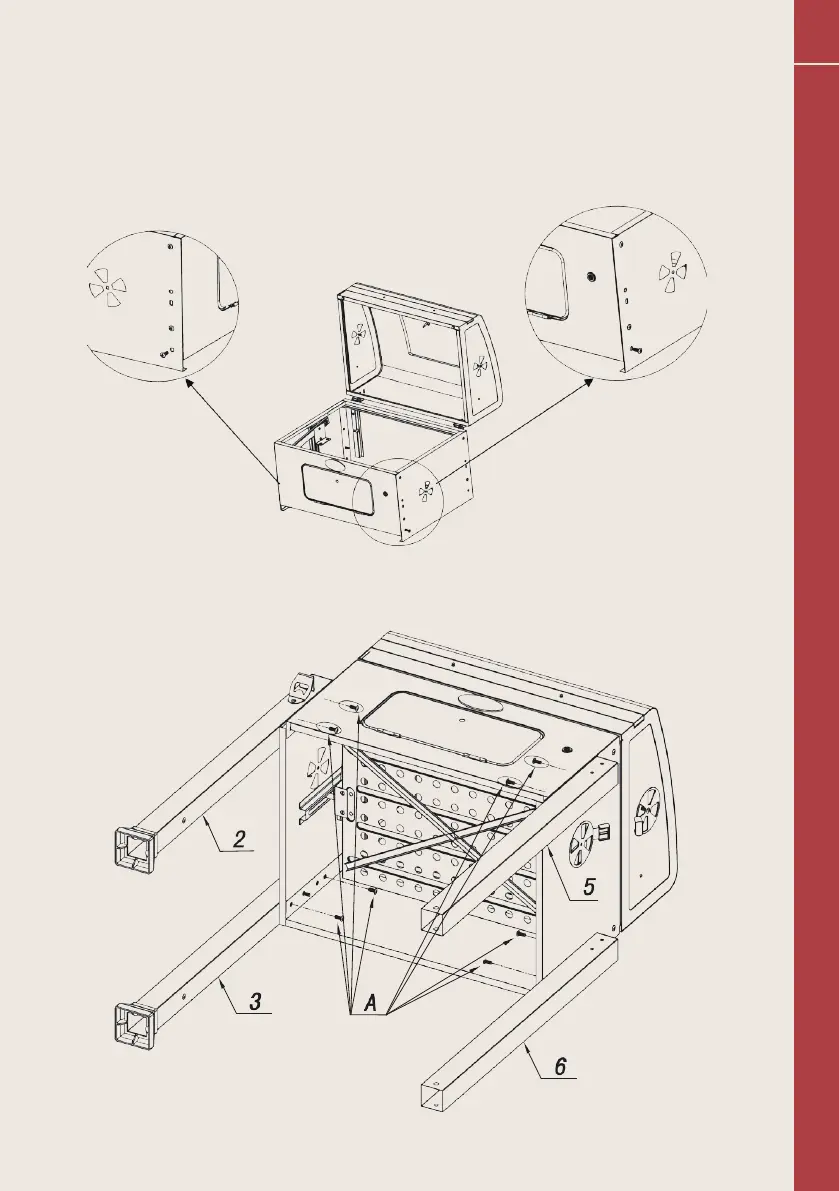 2

5

3

A

6