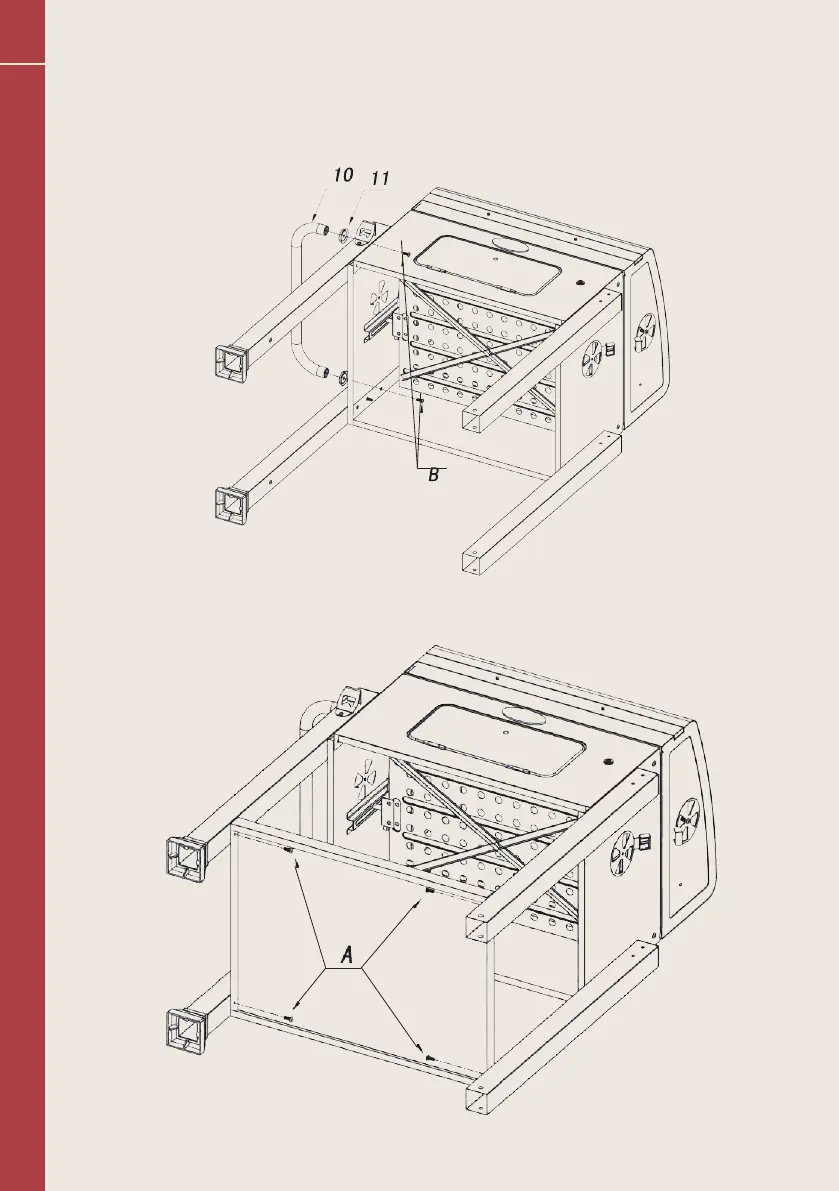 10
11
B

A