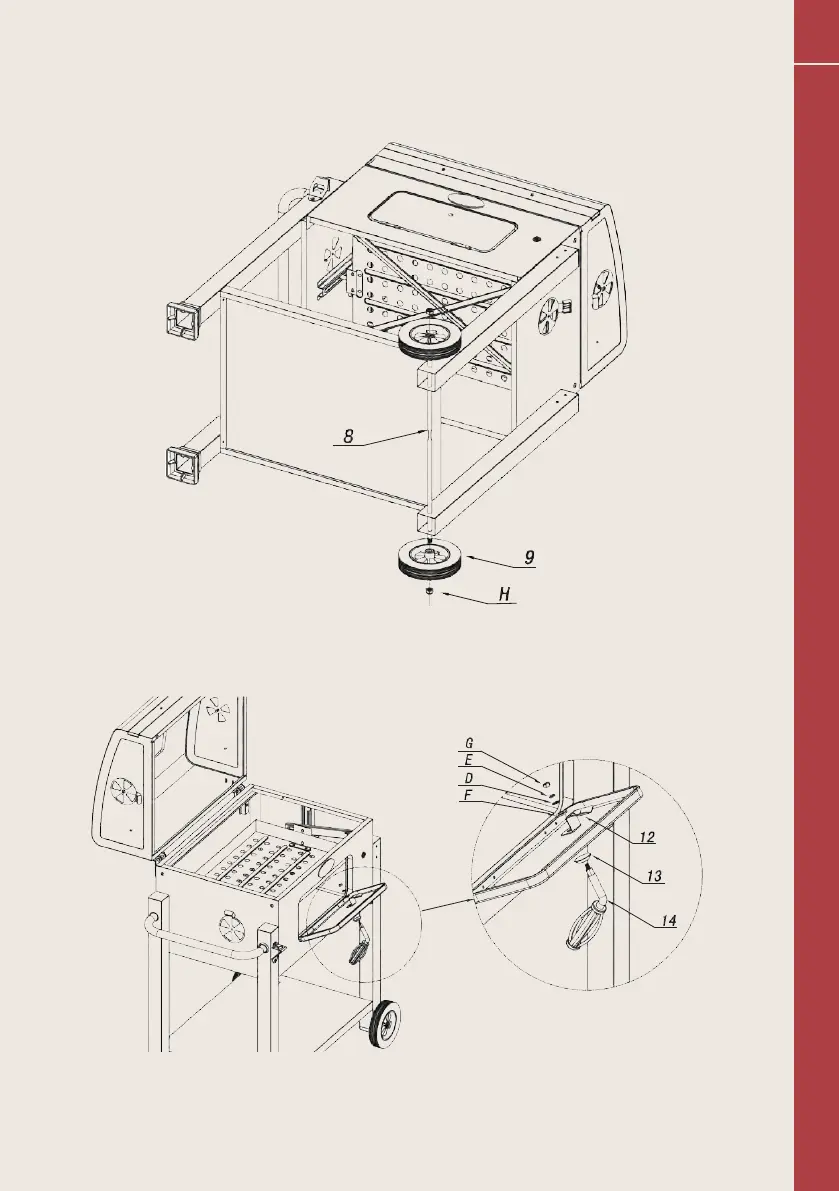 8

9

H

G
E
D
F

12

13

14