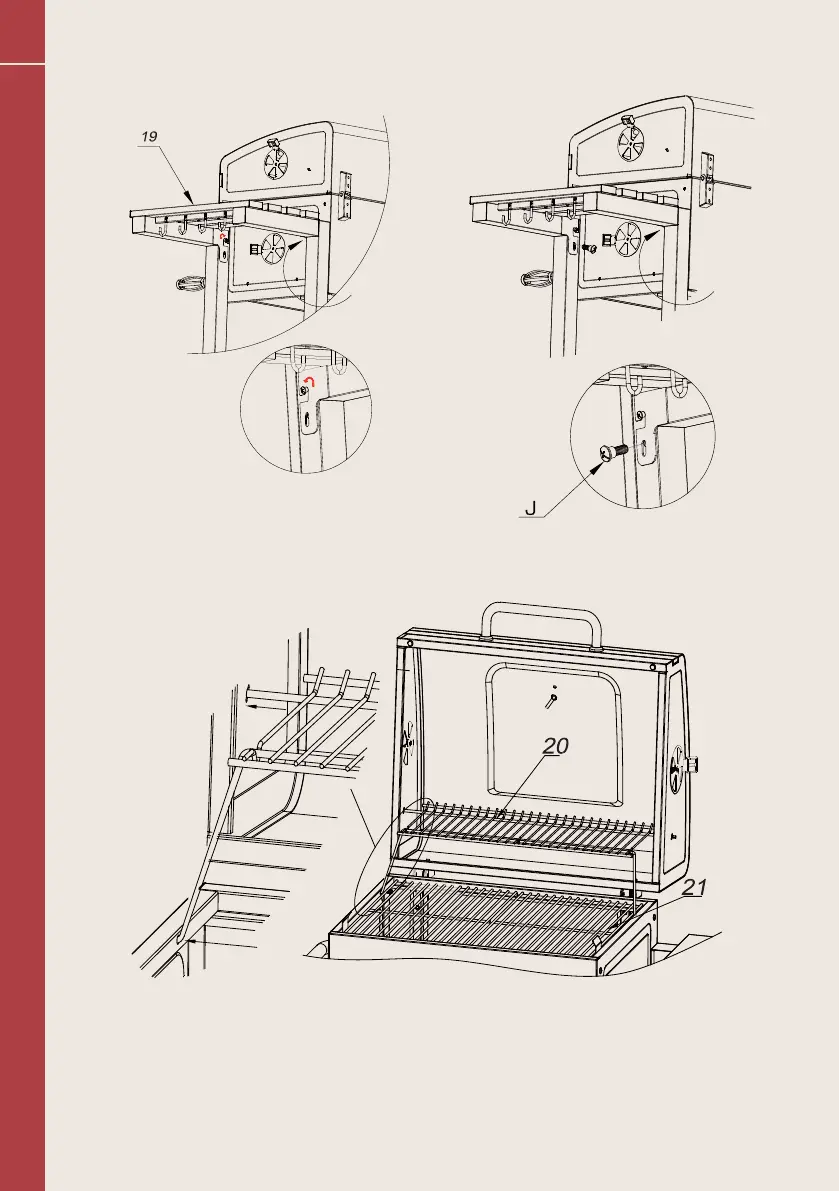 19

J

20

21