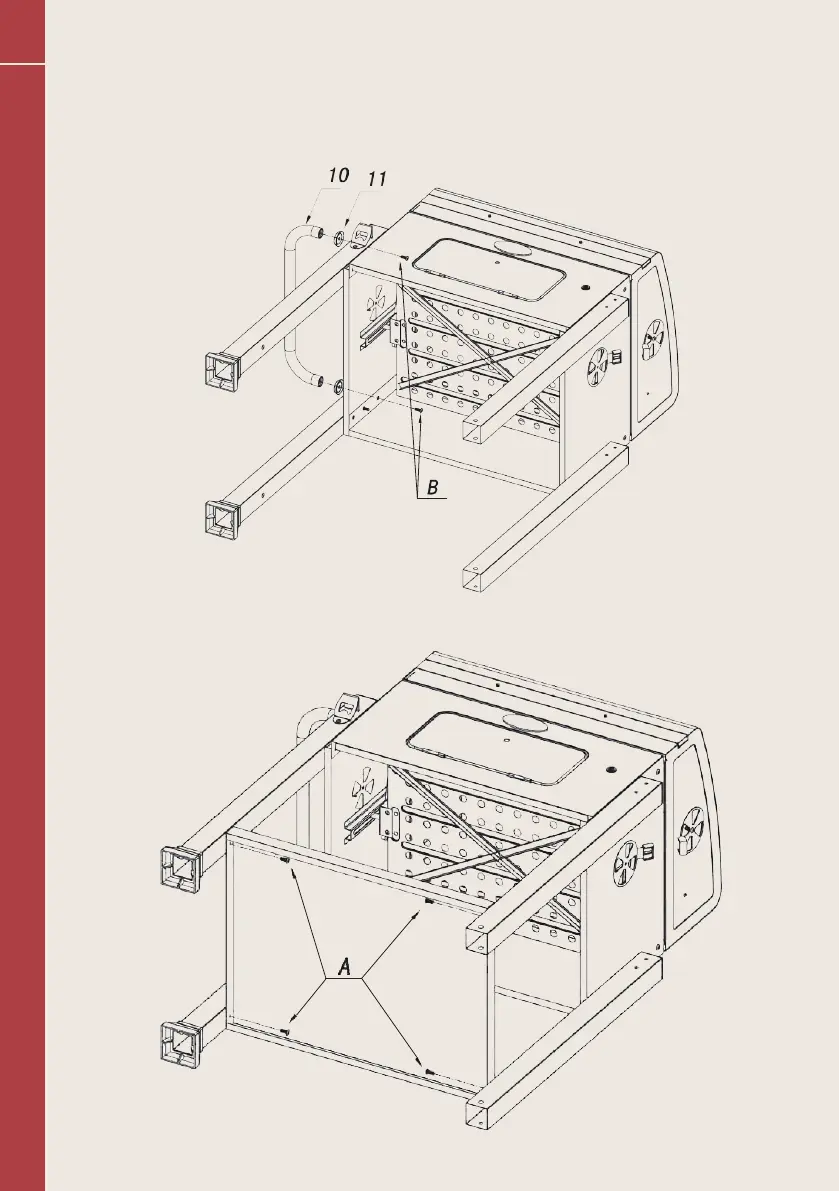 10
11
B
A