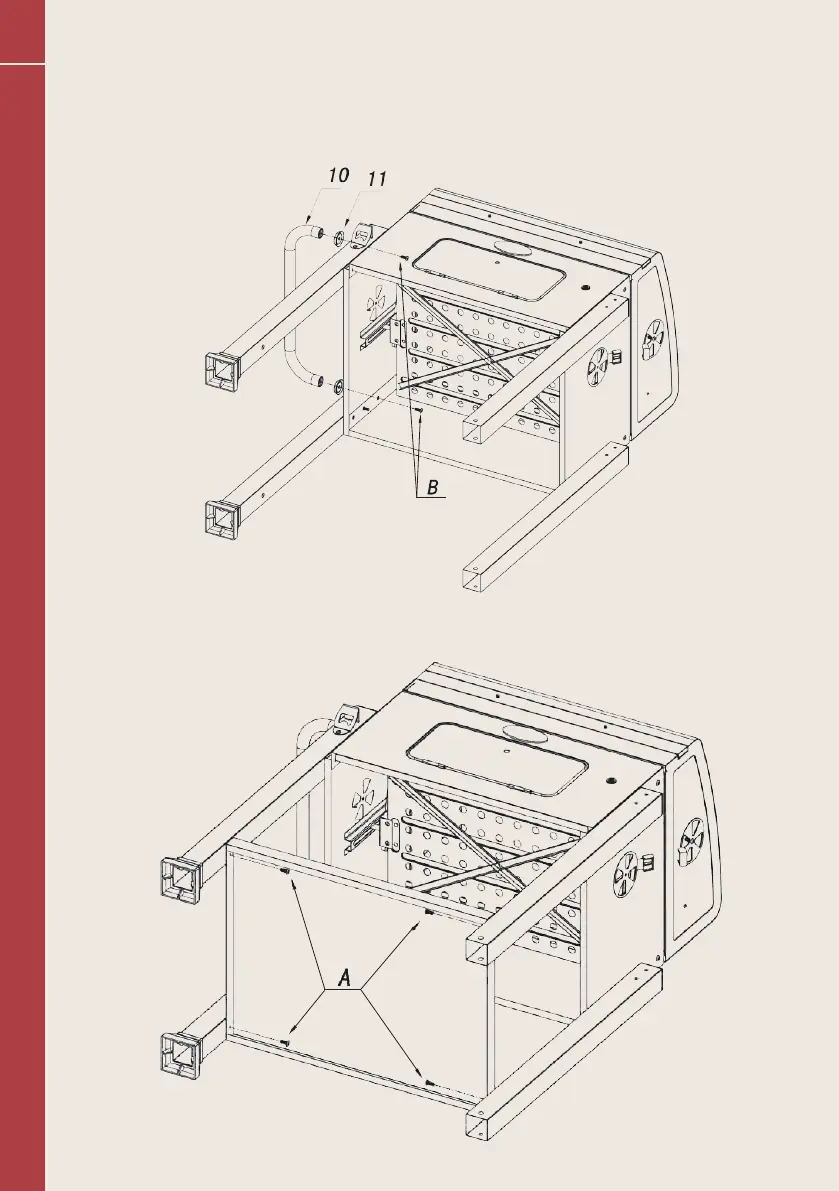 10
11
B
A