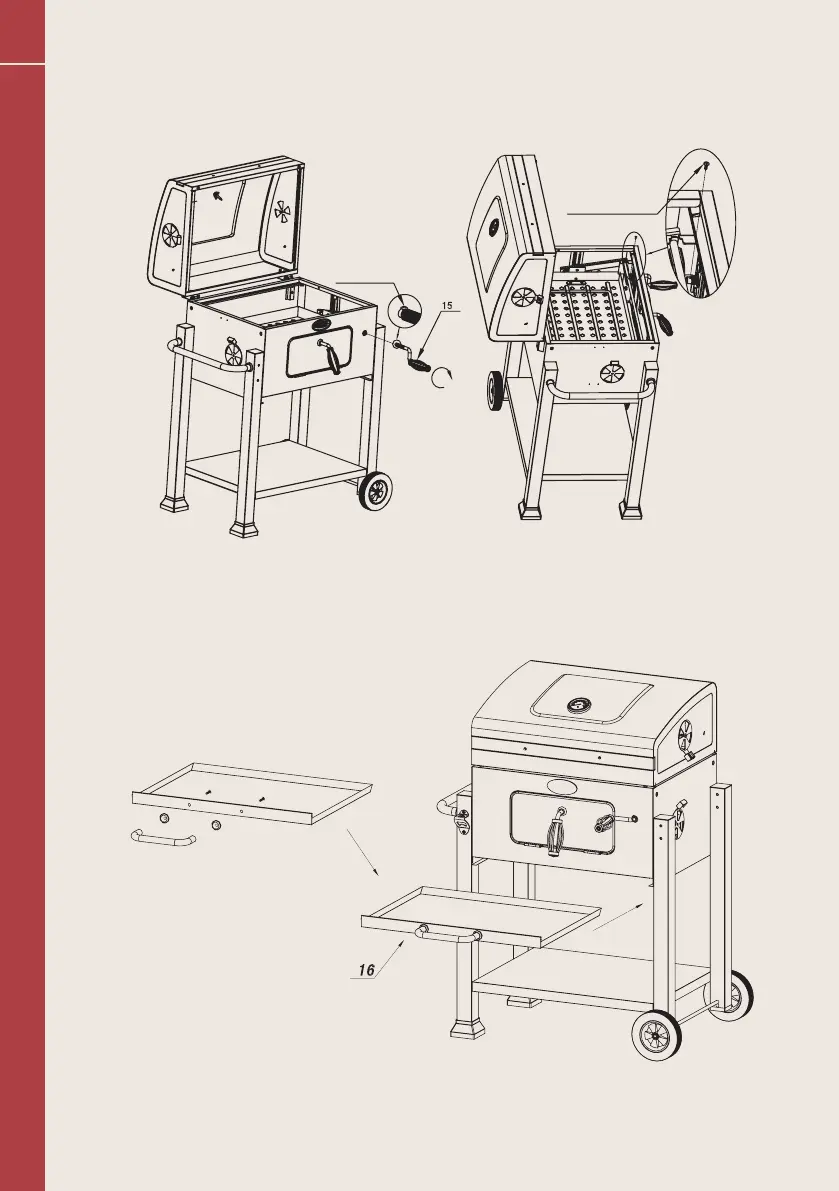 15

16