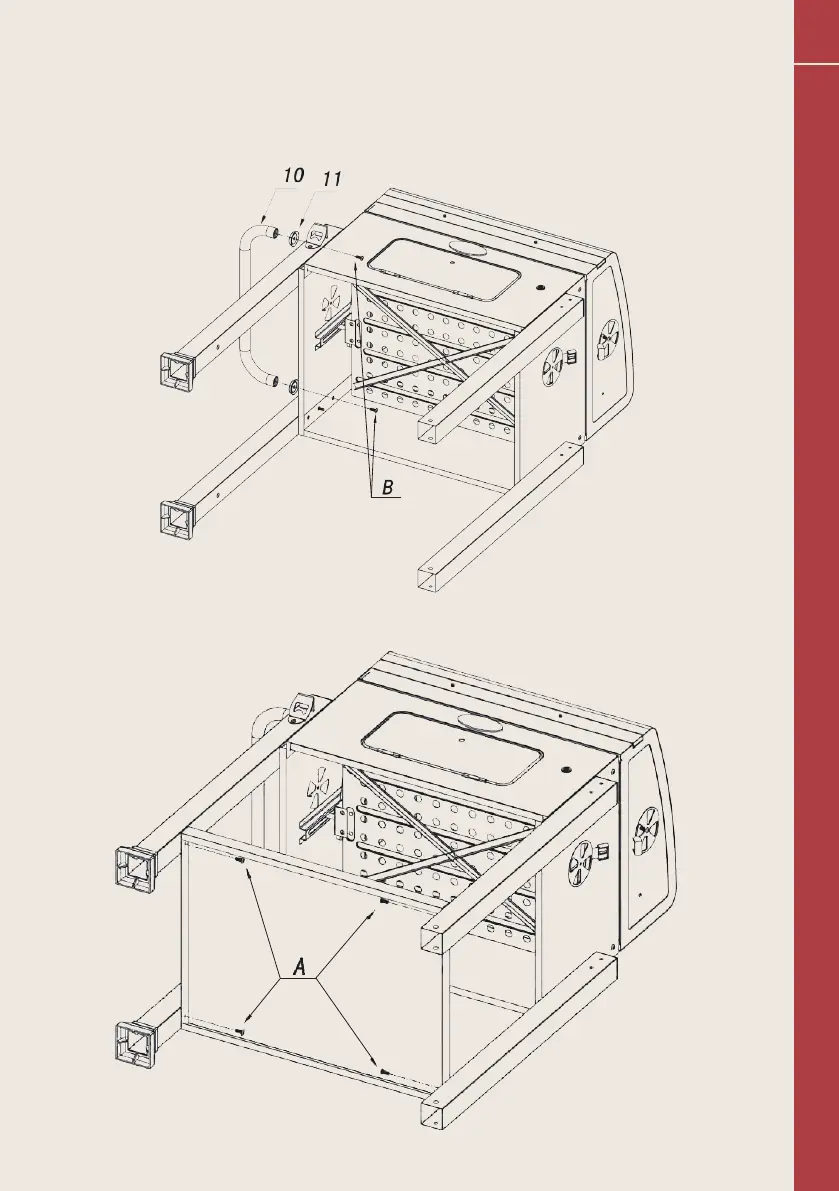 10 11

B

A