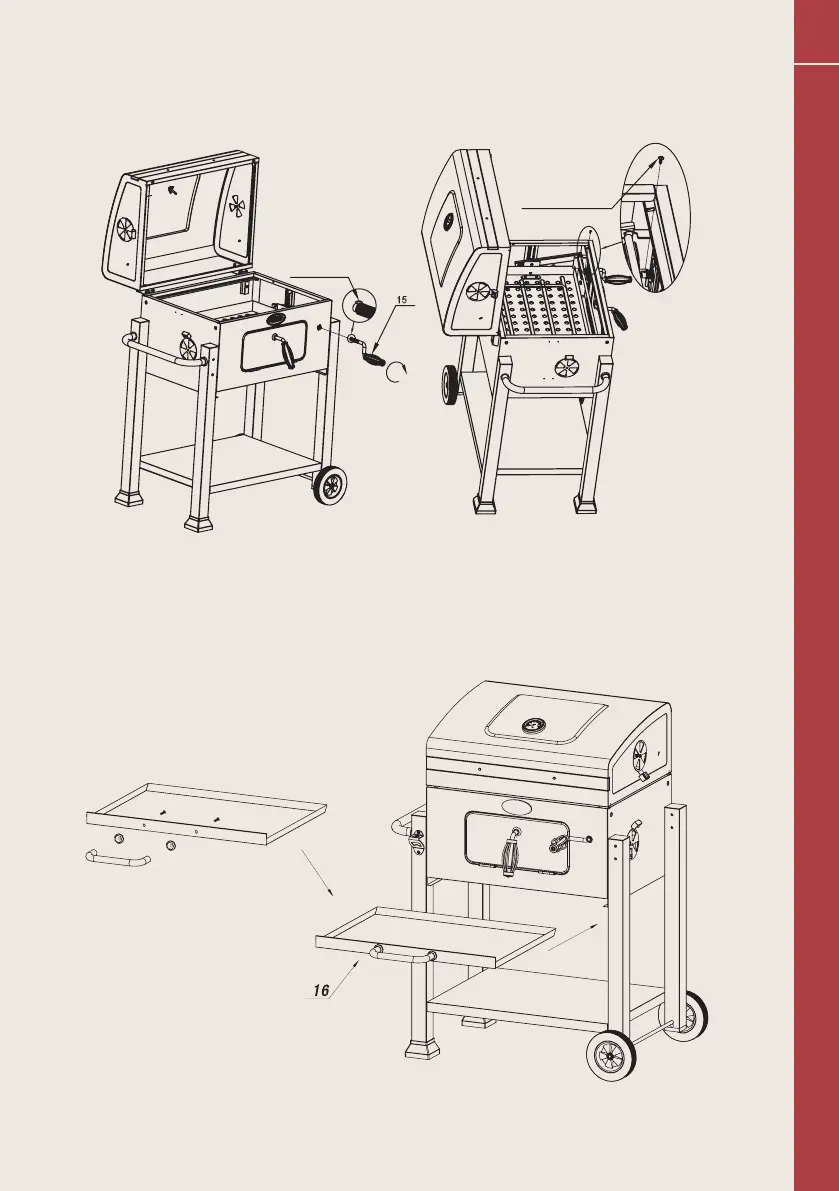 15

16