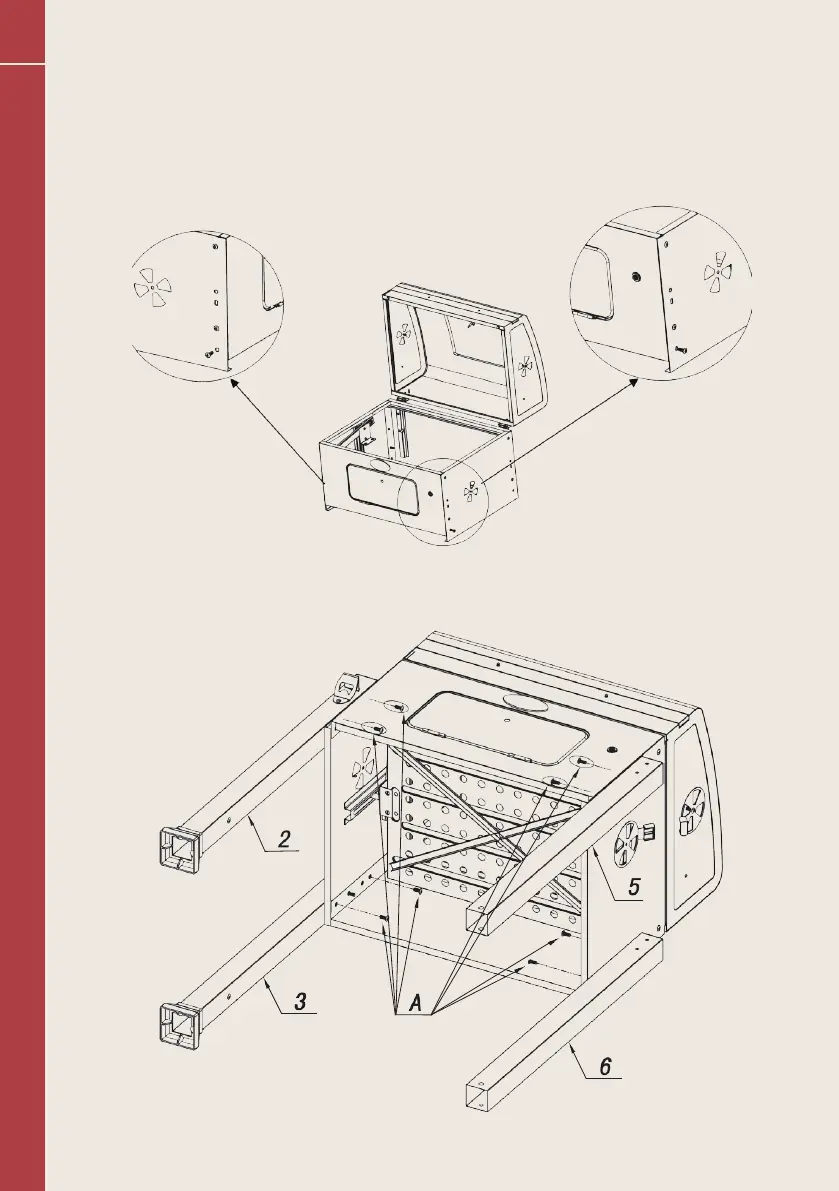 2

5

3

A

6