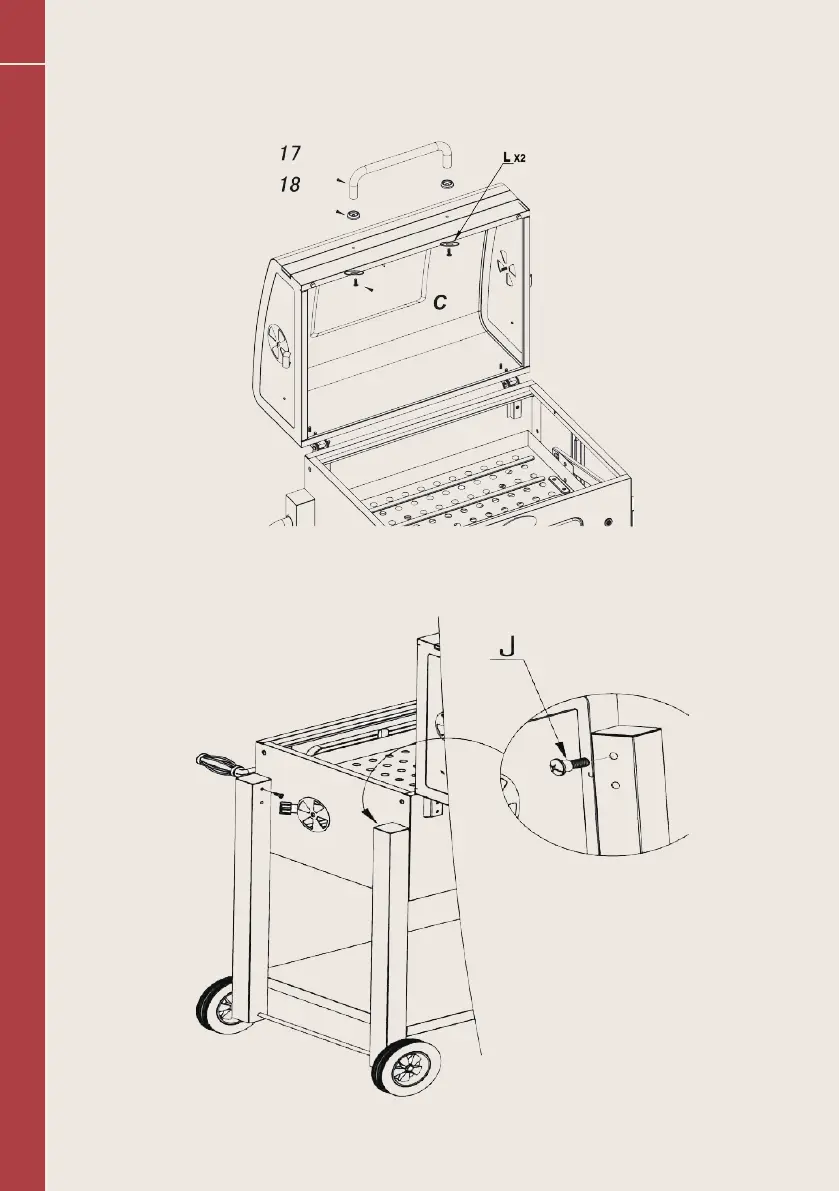 17
18
L x2
C
J