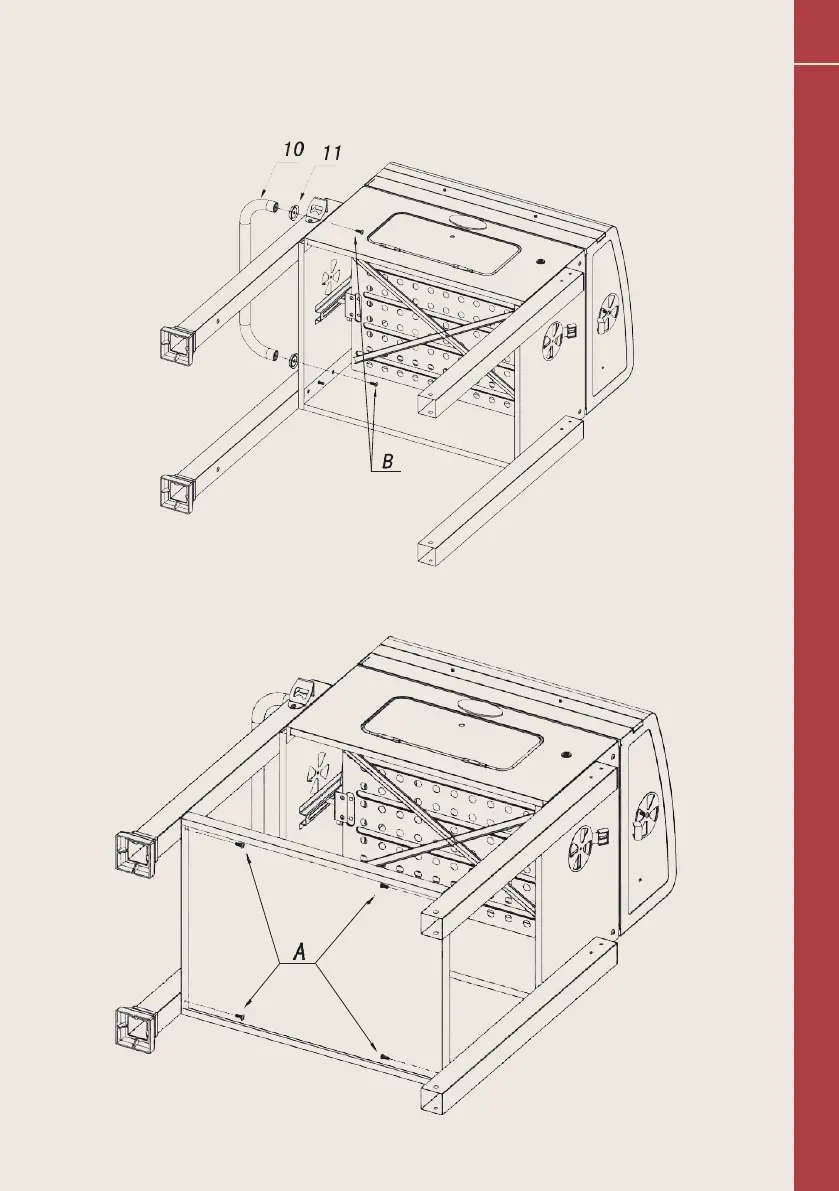 10 11

B

A