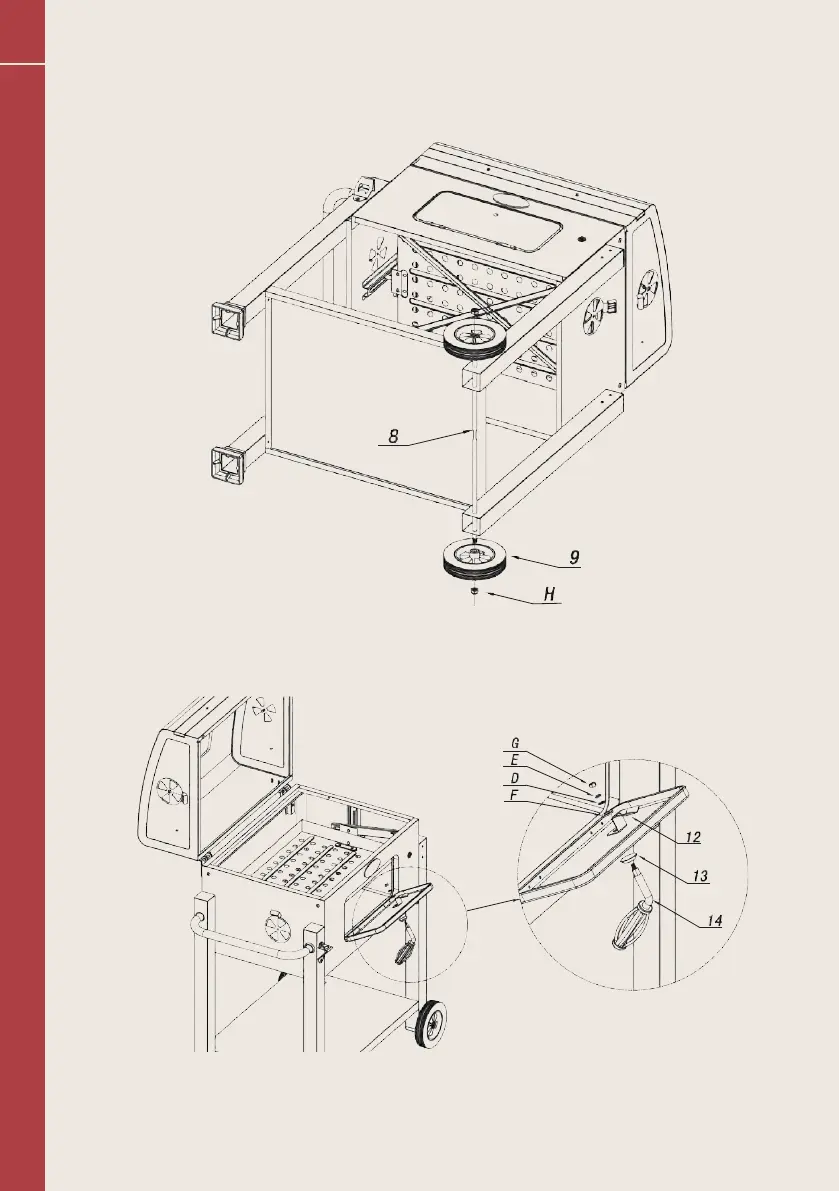 8

9

H

G

E

D

F

12

13

14