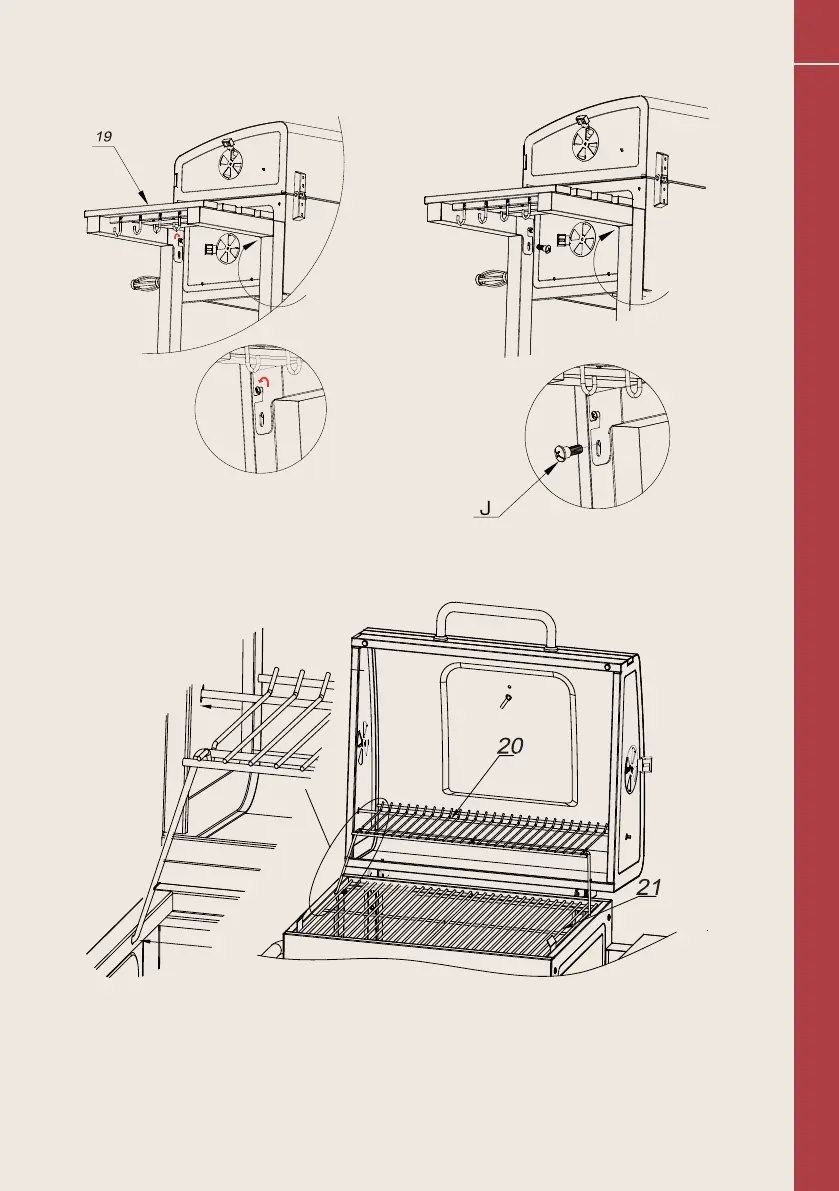 19

J

20

21