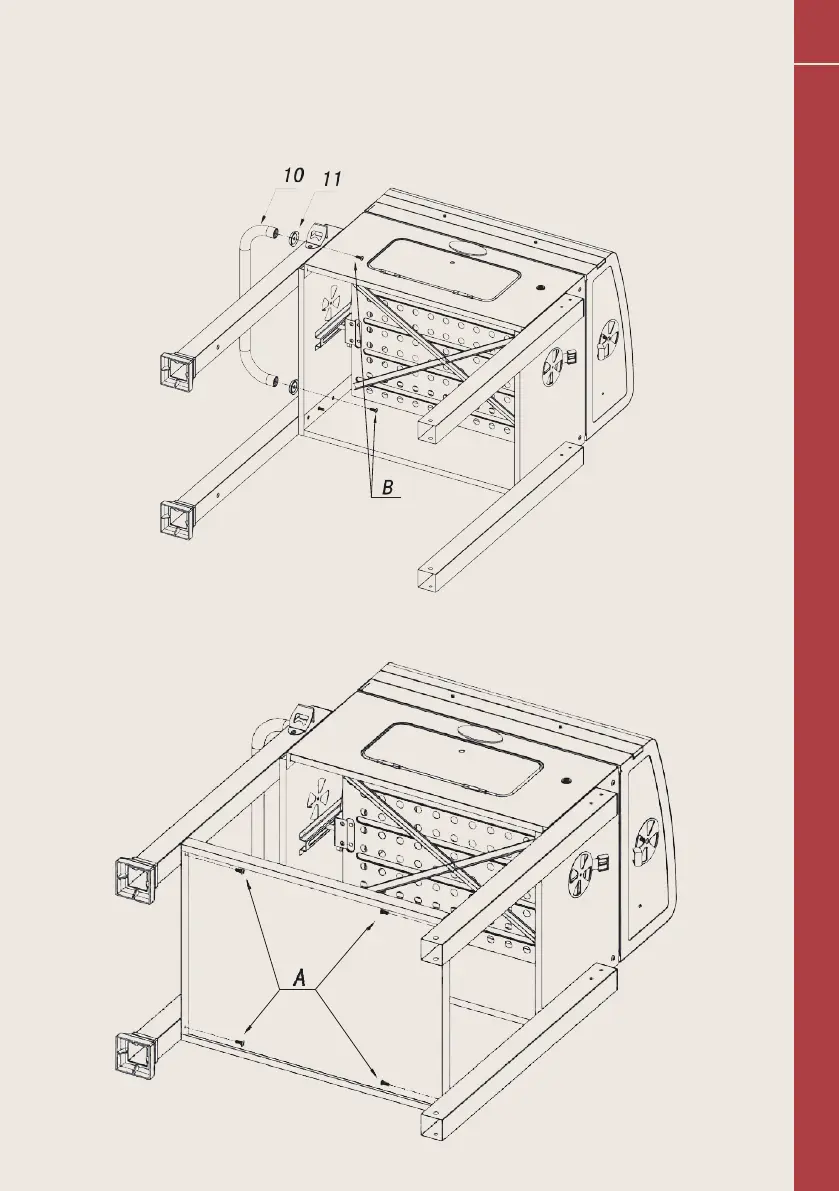 10 11

B

A