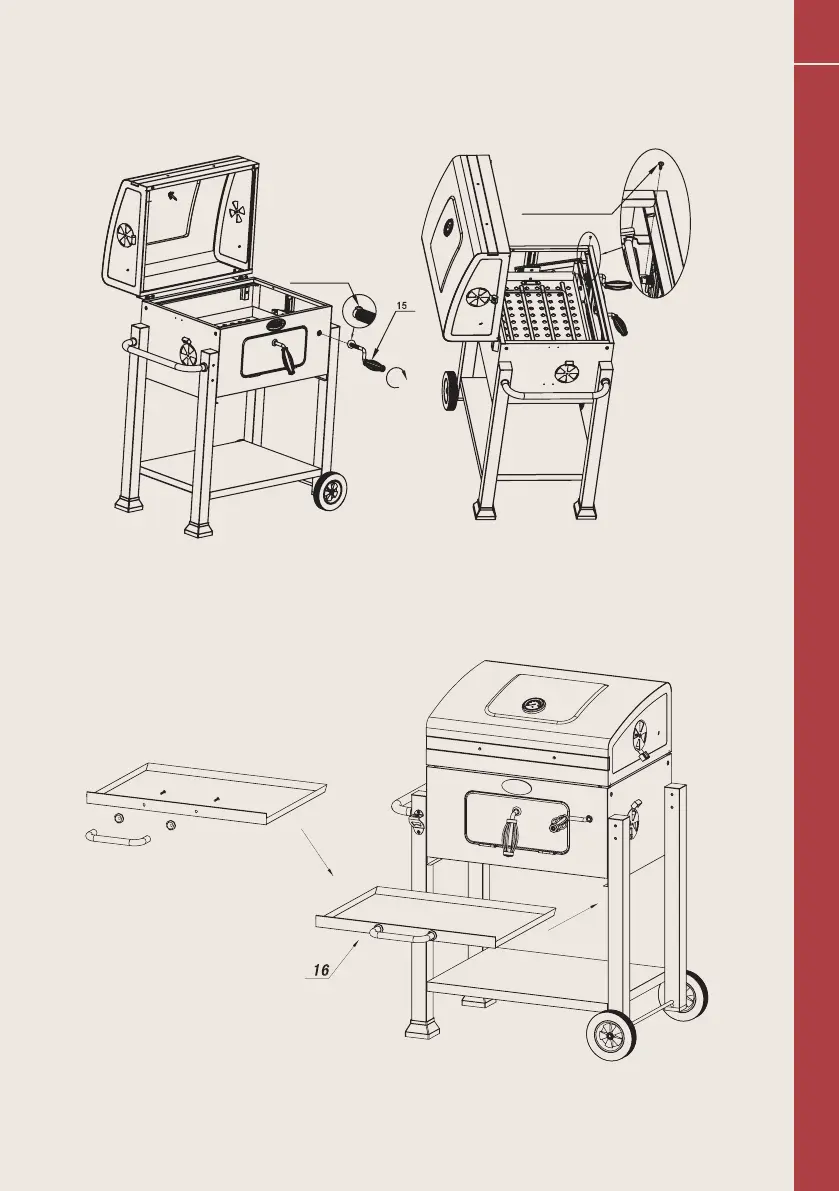 15

16