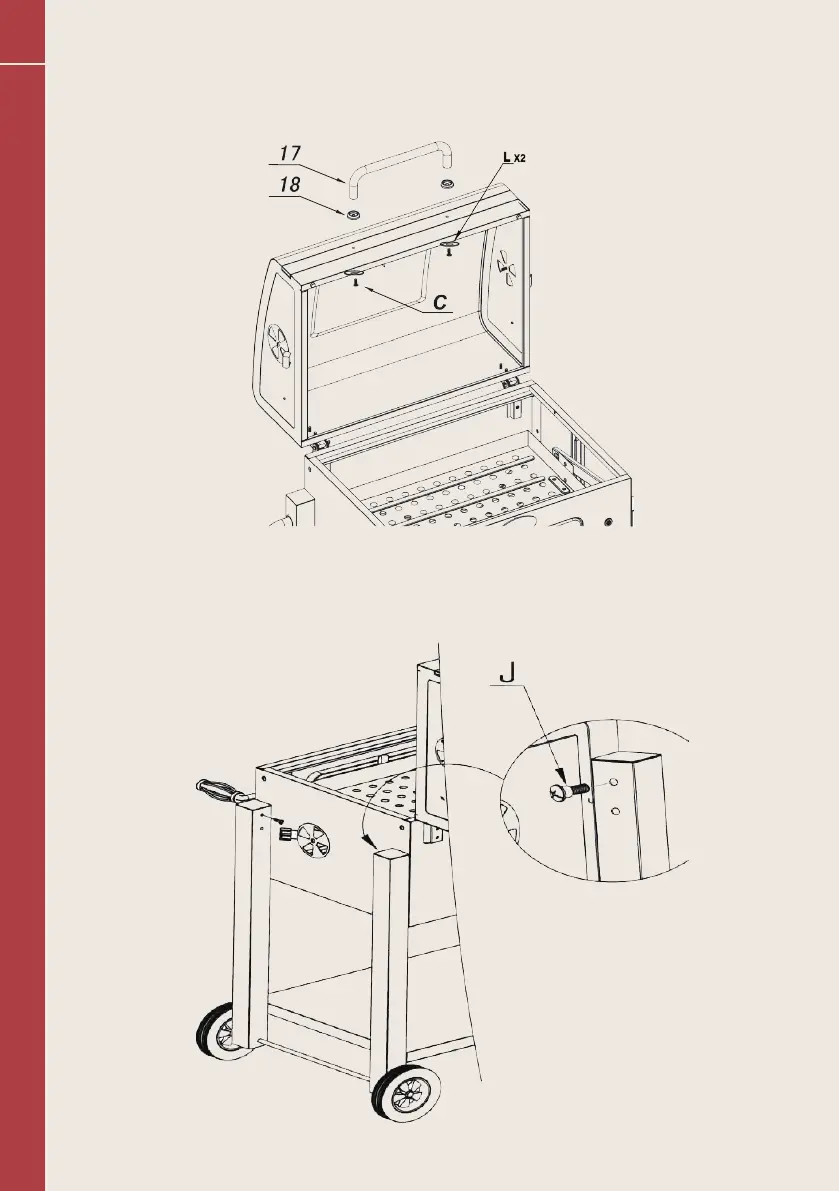 17
18
L X2
C
J