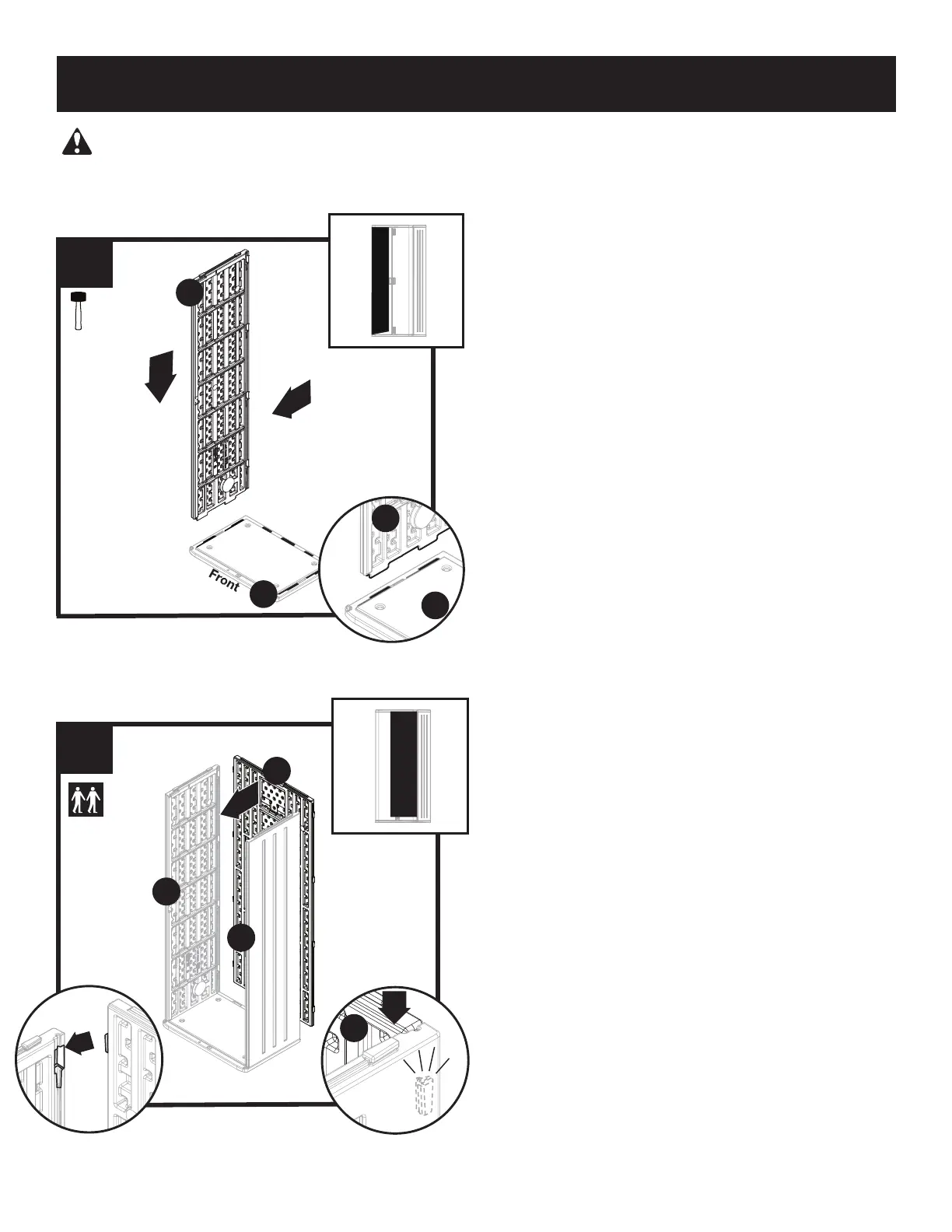 Front