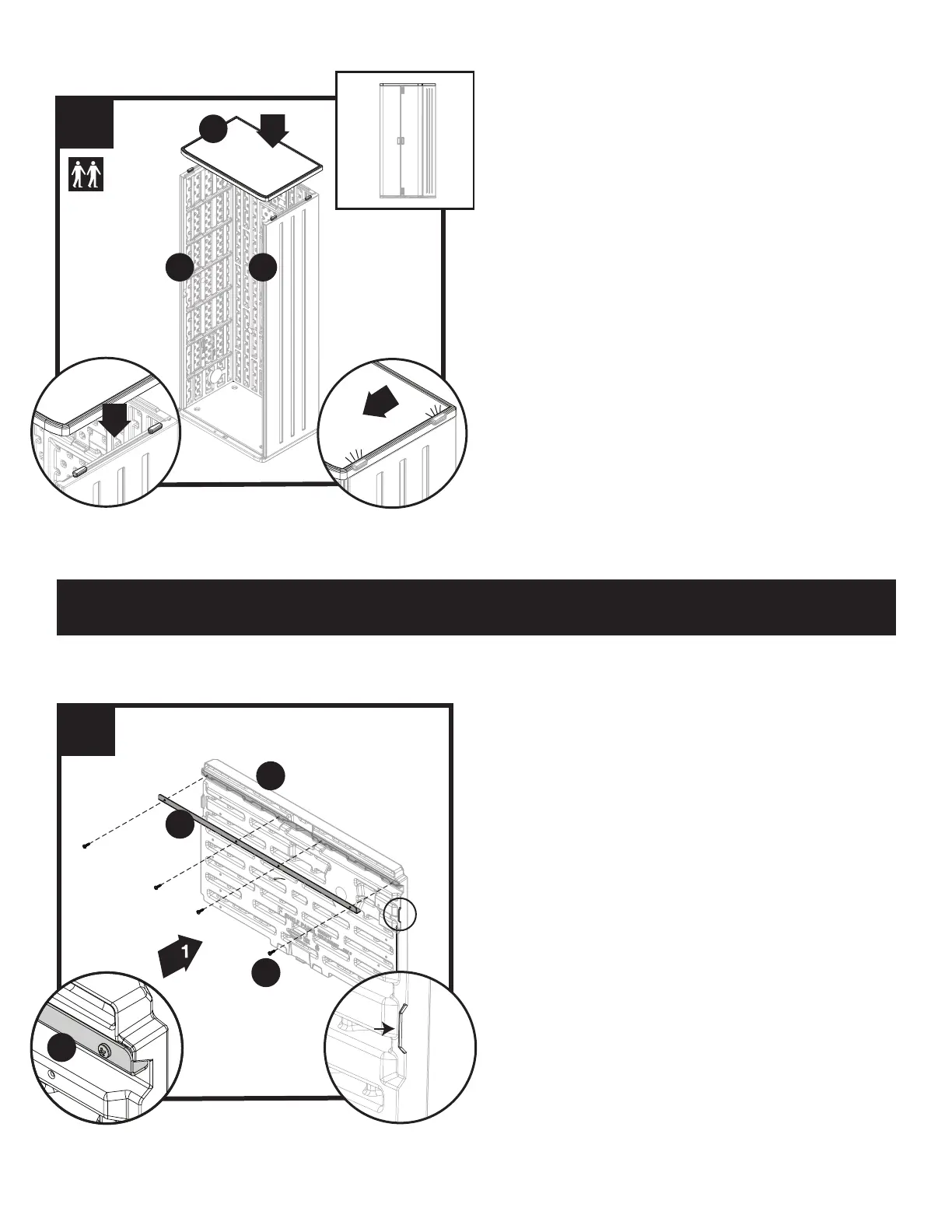 1