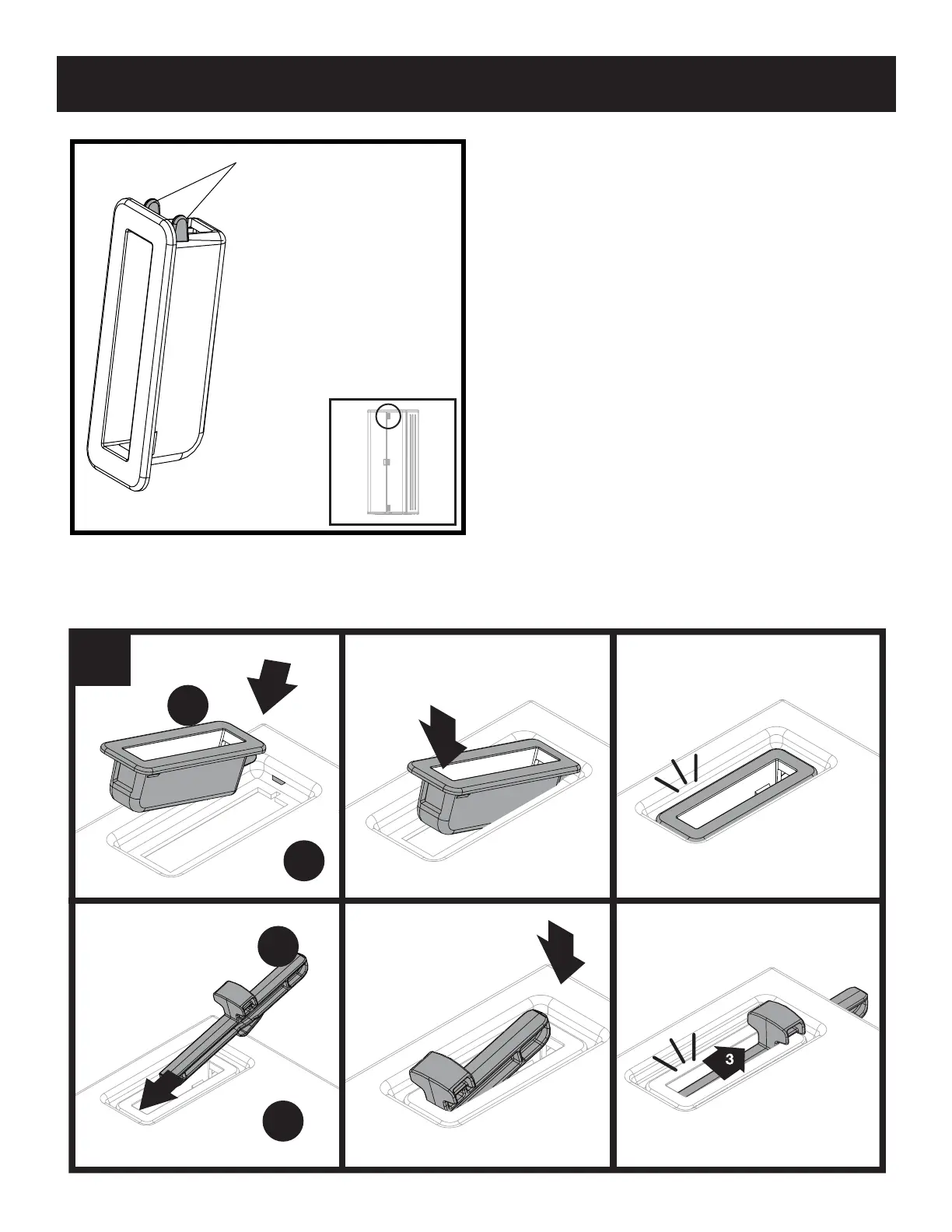 3