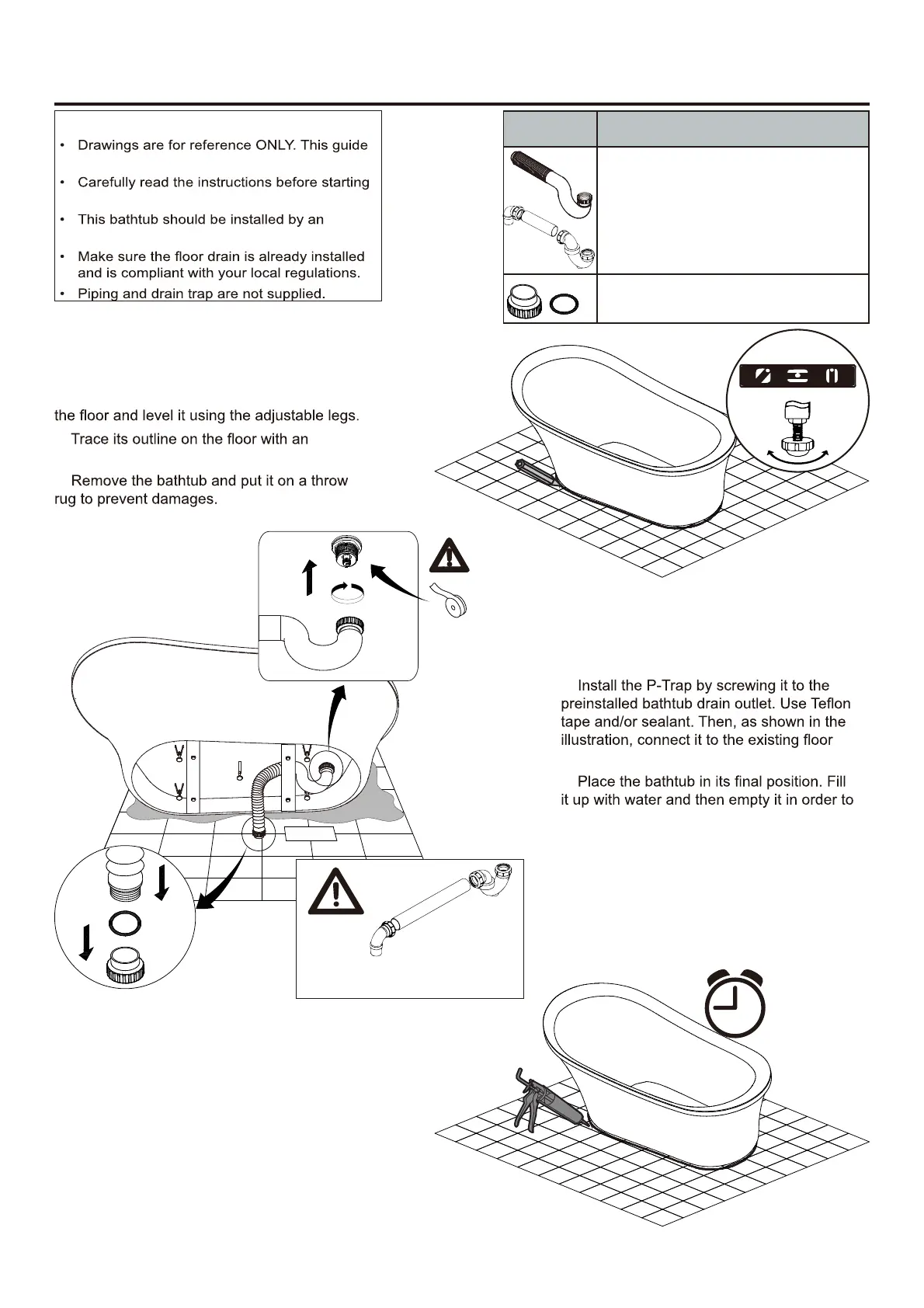 • Drawings are for reference ONLY. This guide

• Carefully read the instructions before starting

• This bathtub should be installed by an

• Make sure the floor drain is already installed and is compliant with your local regulations.

• Piping and drain trap are not supplied.

the floor and level it using the adjustable legs.

Trace its outline on the floor with an

Remove the bathtub and put it on a throw rug to prevent damages.

Install the P-Trap by screwing it to the preinstalled bathtub drain outlet. Use Teflon tape and/or sealant. Then, as shown in the illustration, connect it to the existing floor

Place the bathtub in its final position. Fill it up with water and then empty it in order to