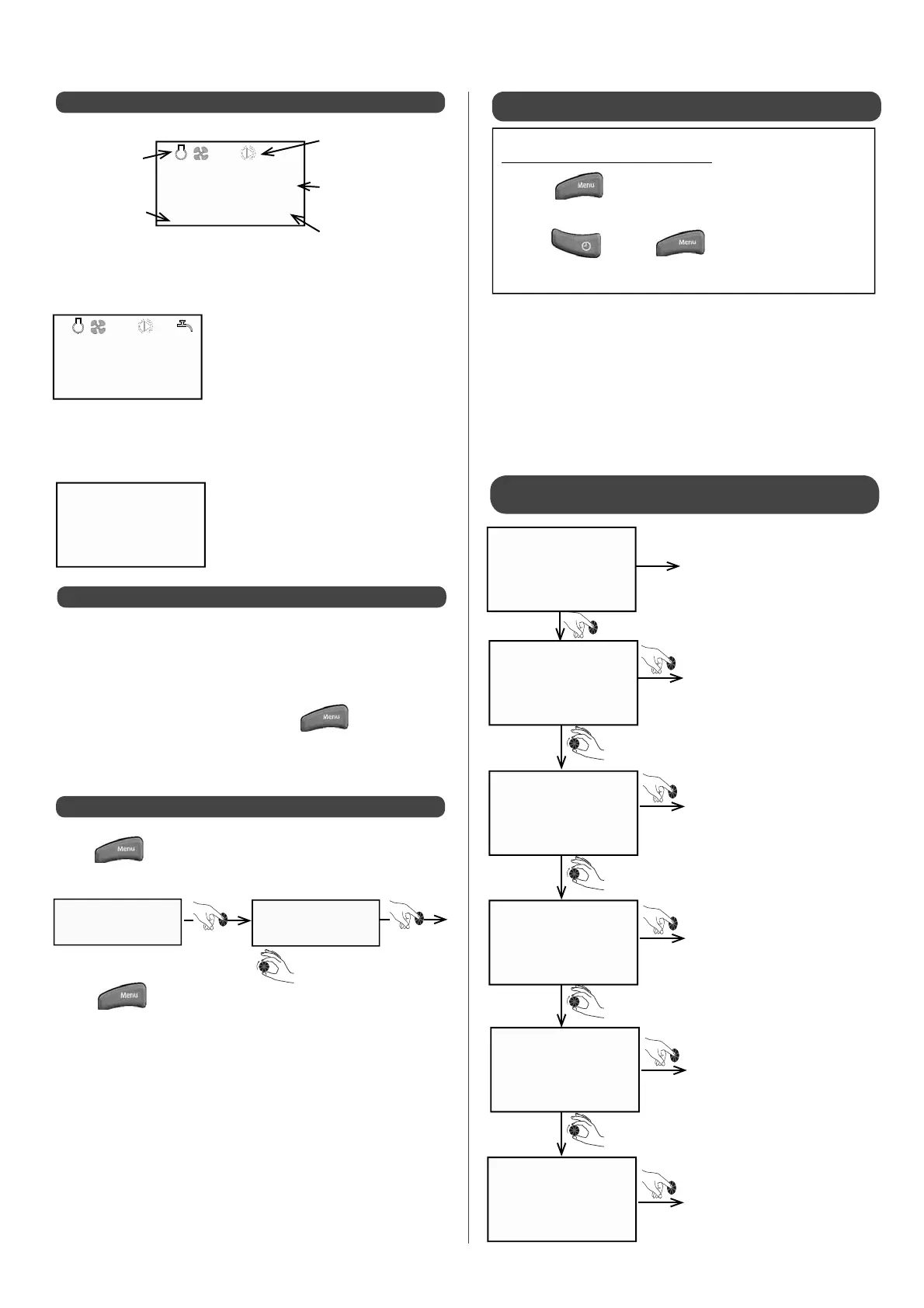 Menu

Menu

Menu

Menu

Menu