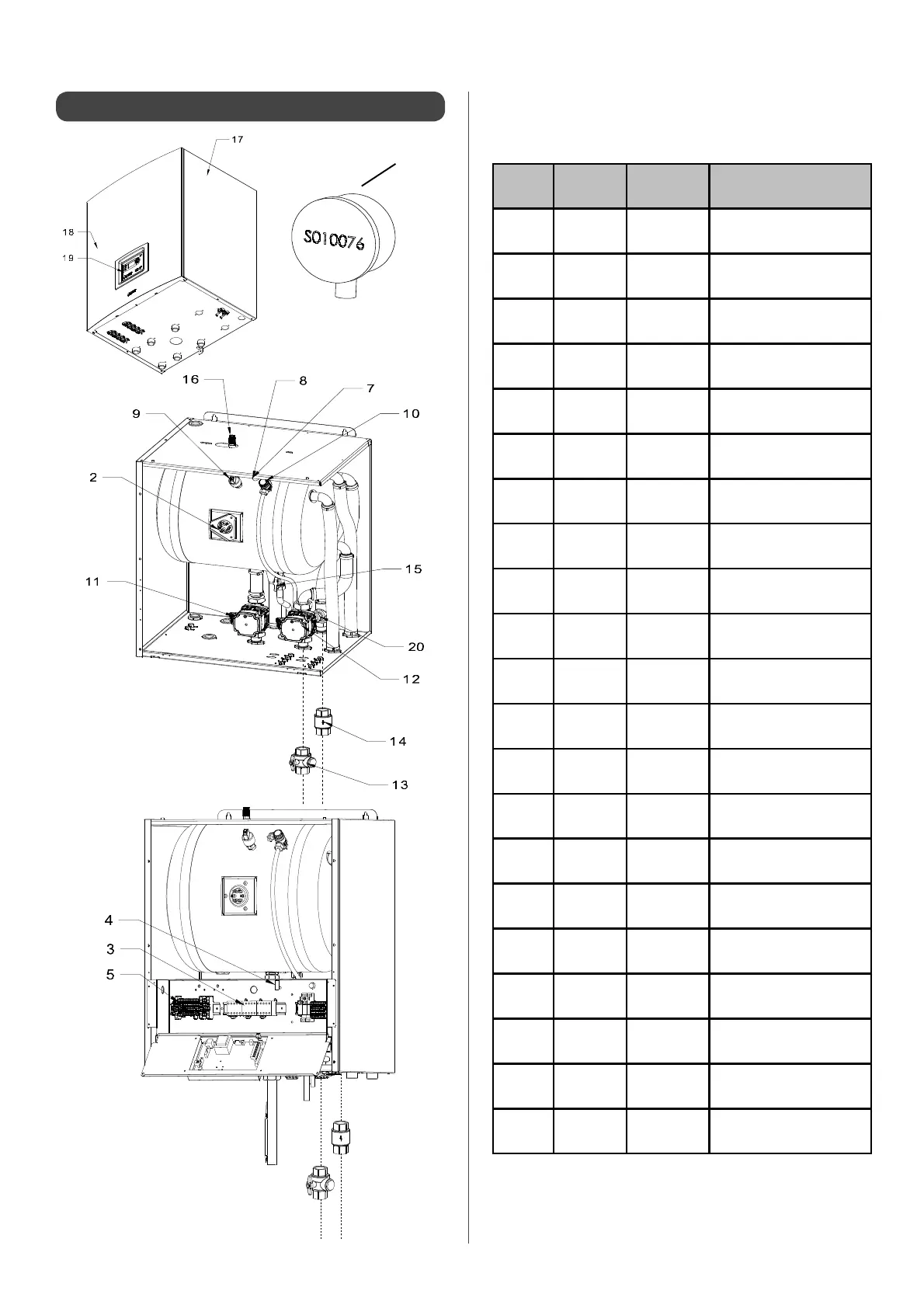 17

18

19

S010076

16

8

7

9

10

2

15

11

20

12

14

13

4

3

5