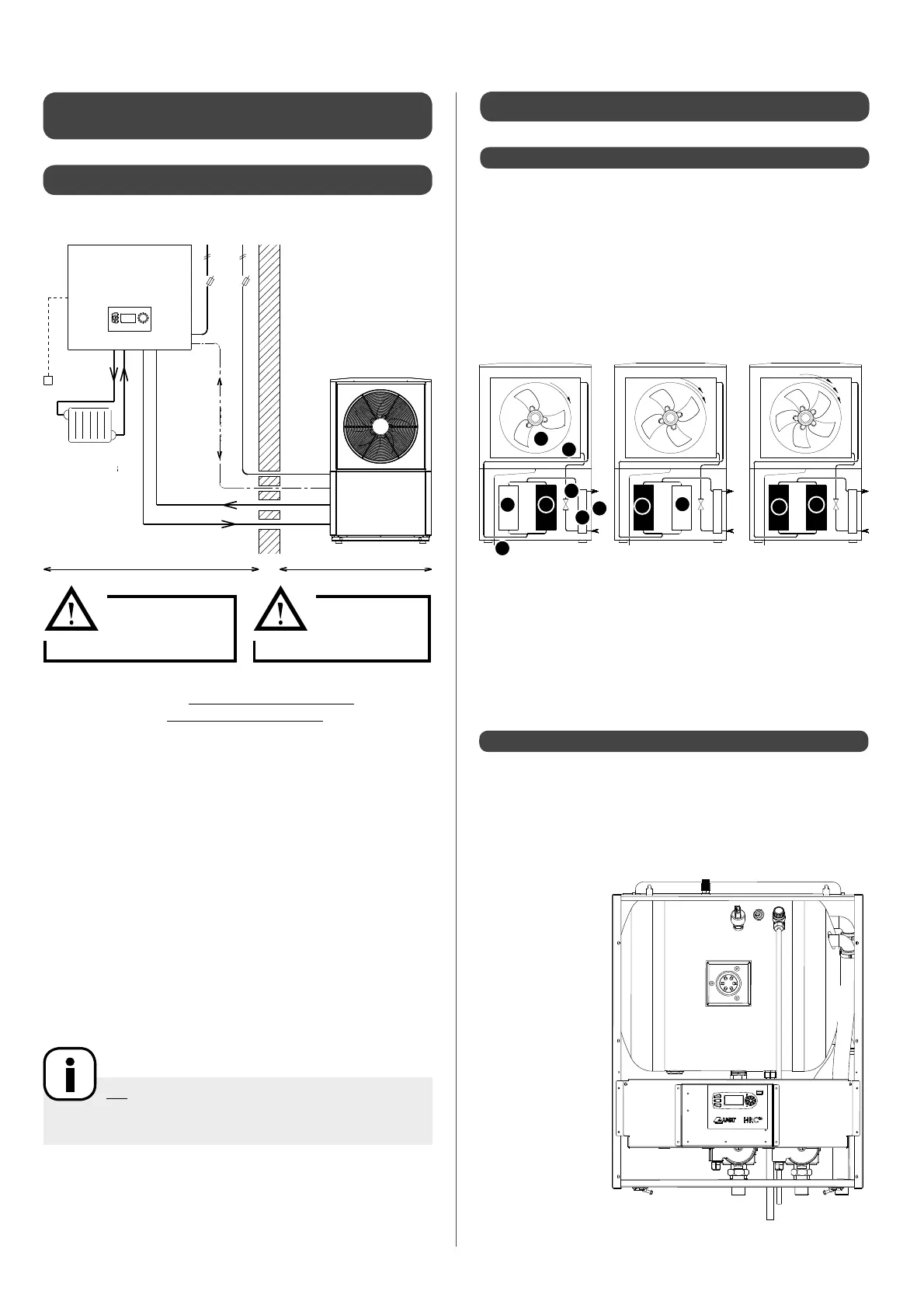 HRC