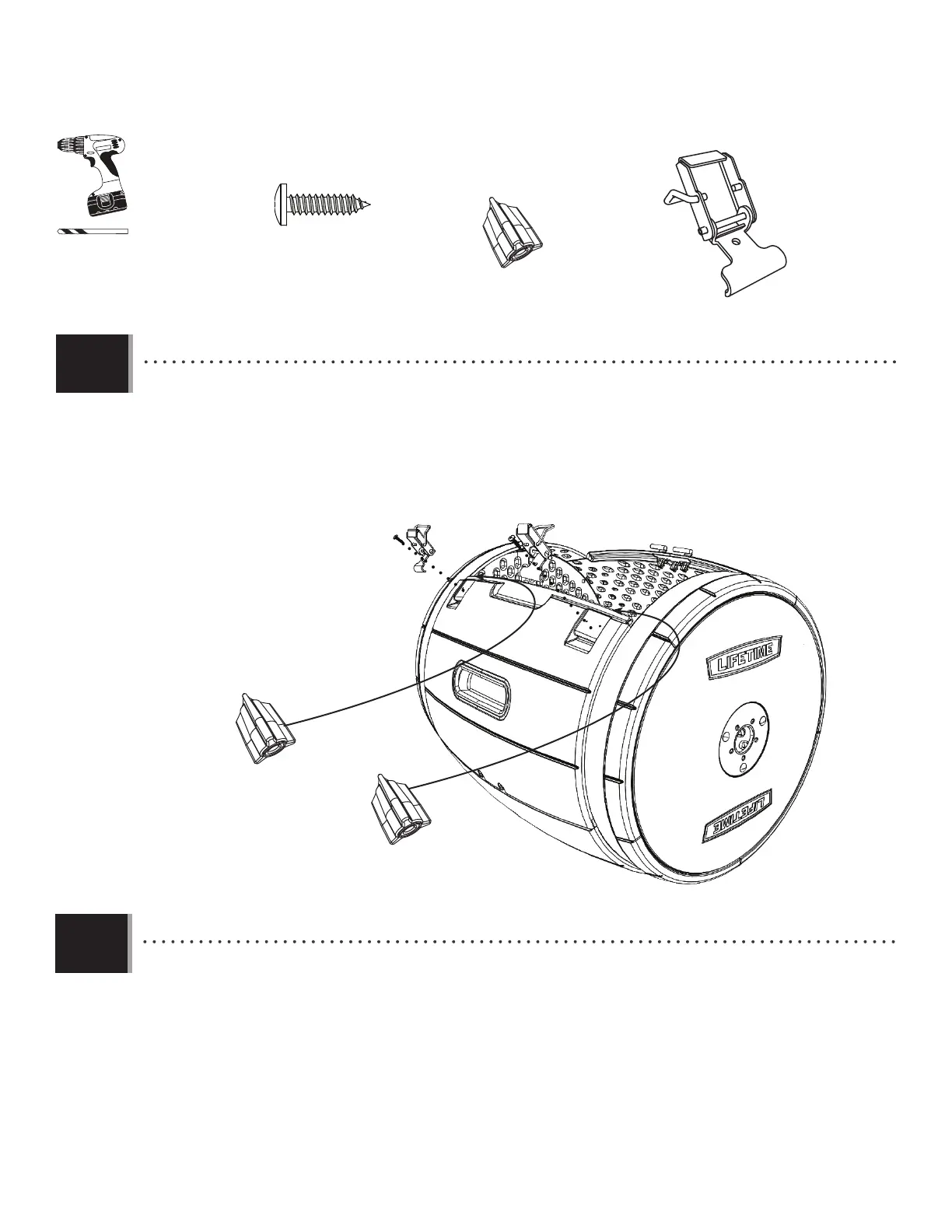 LIFETIME

LIFETIME