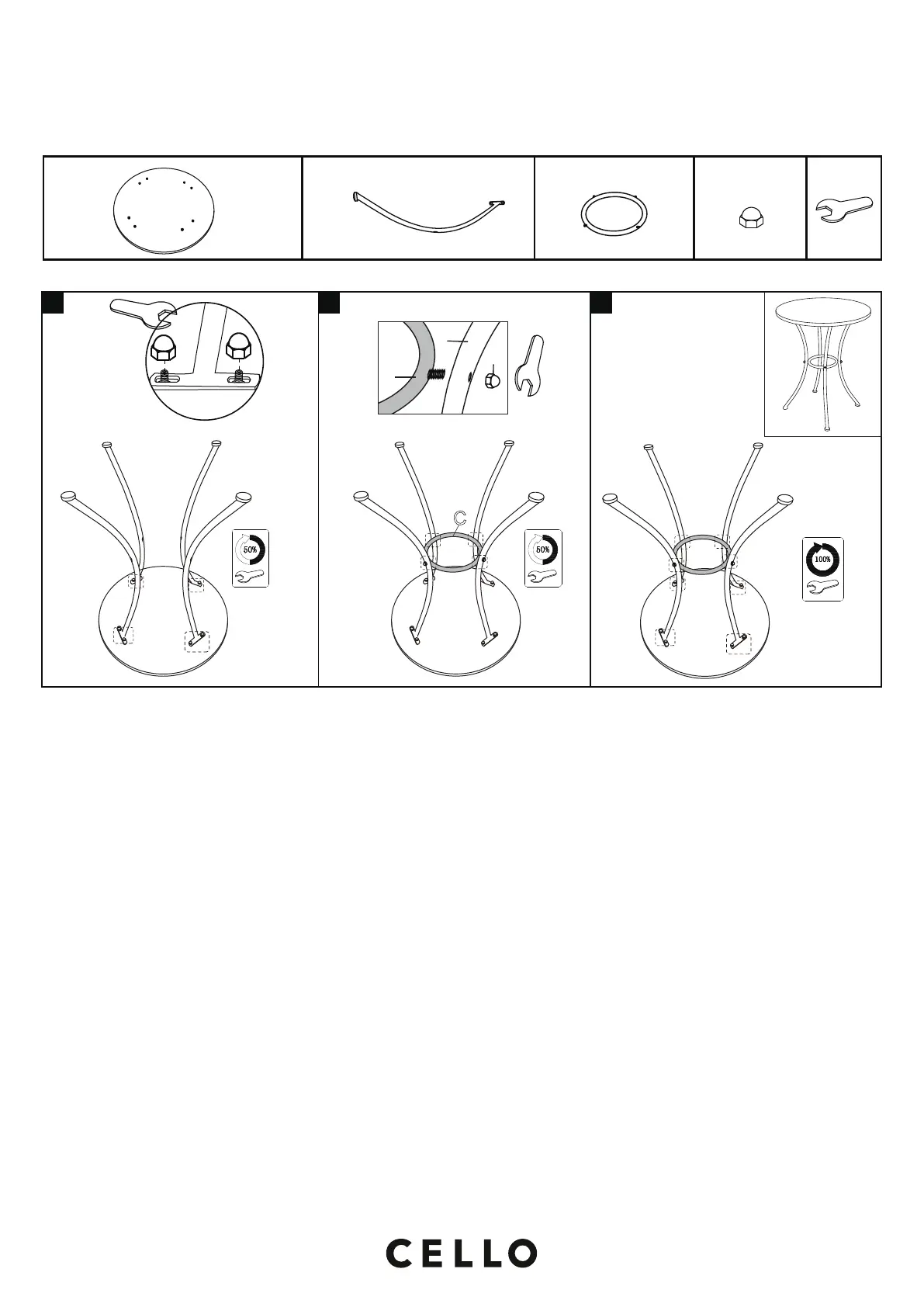 50%

C

50%

100%

CELLO