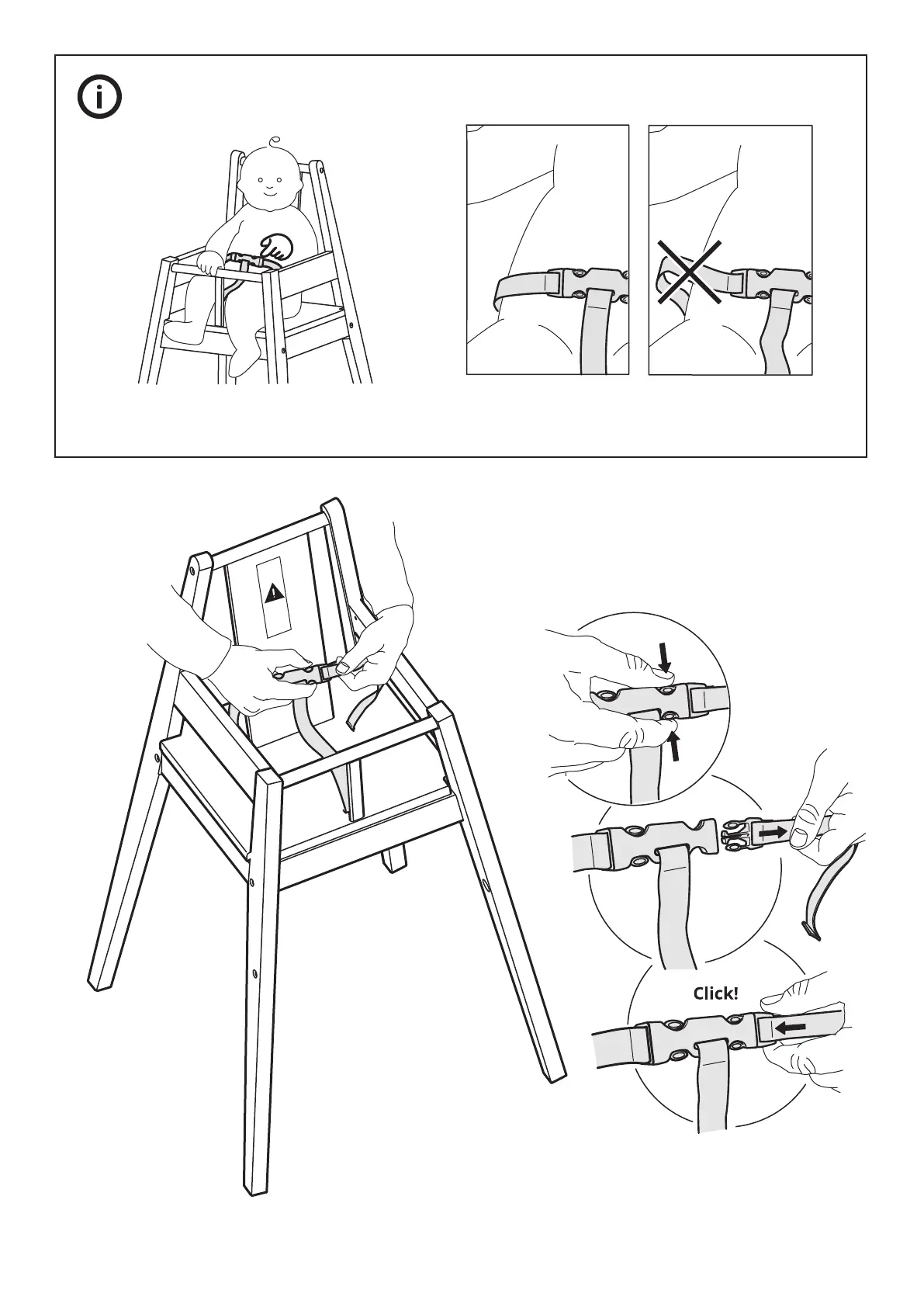 Click!