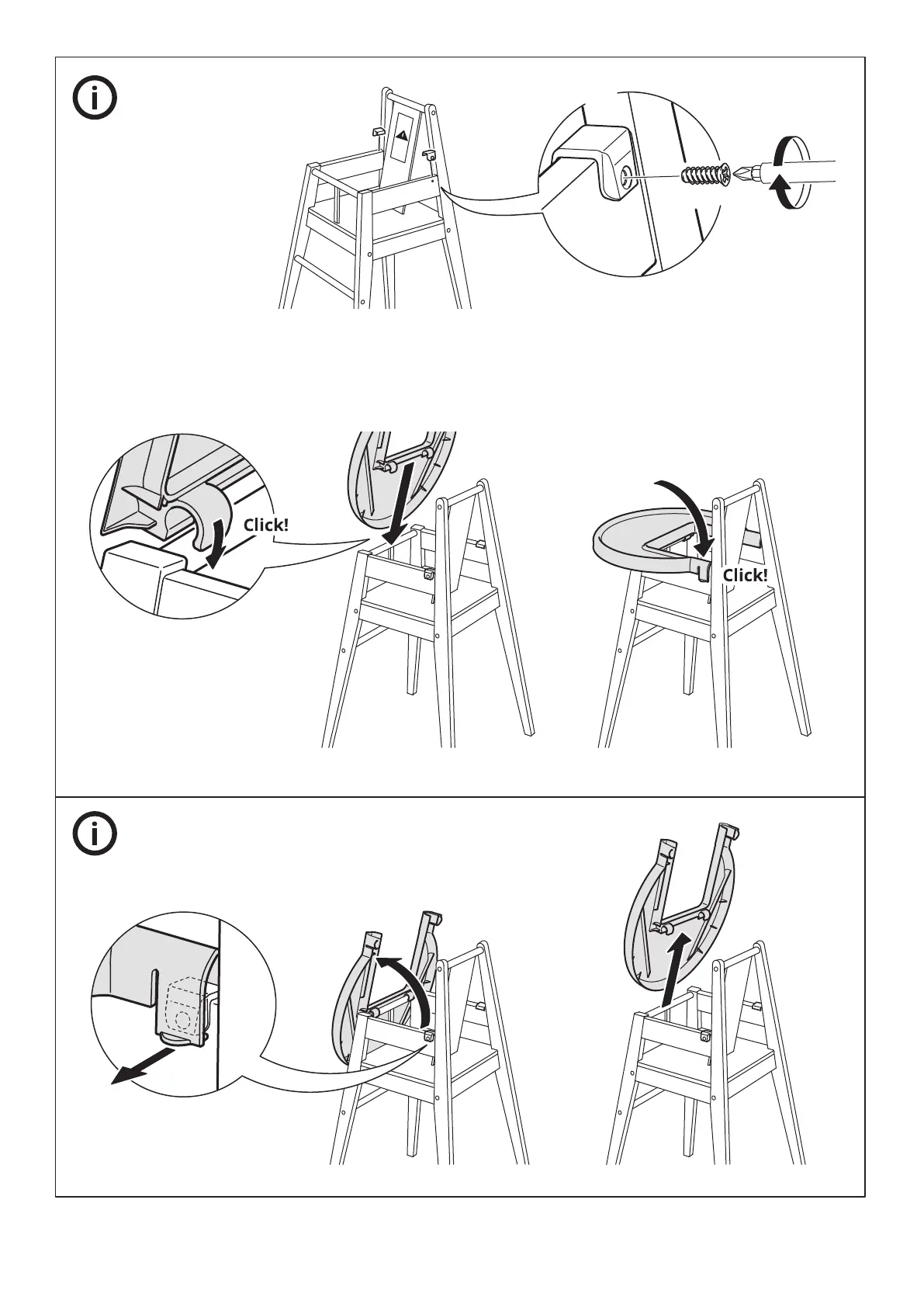 Click!

Click!