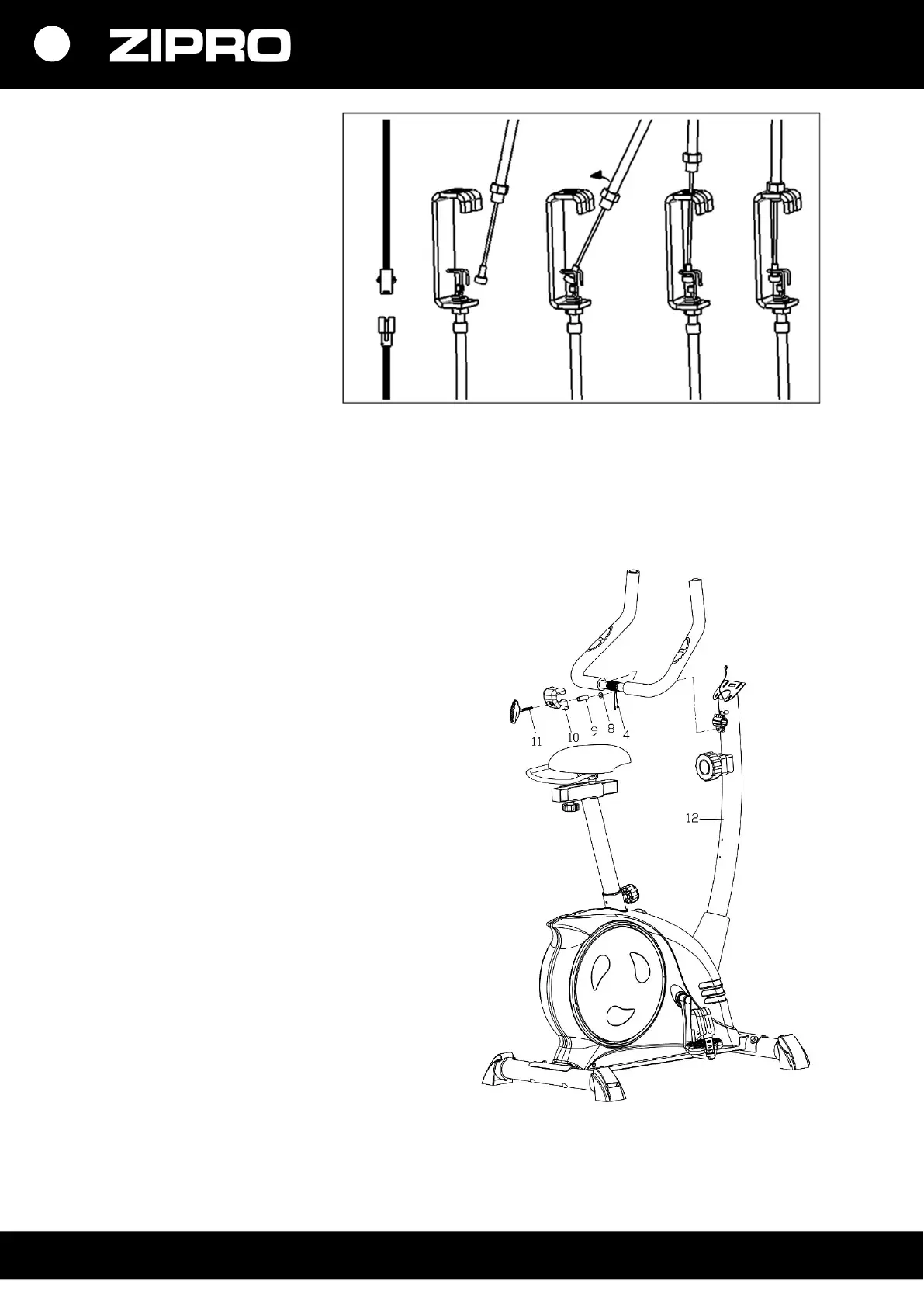 ZIPRO

7

11 10 9 8 4

12