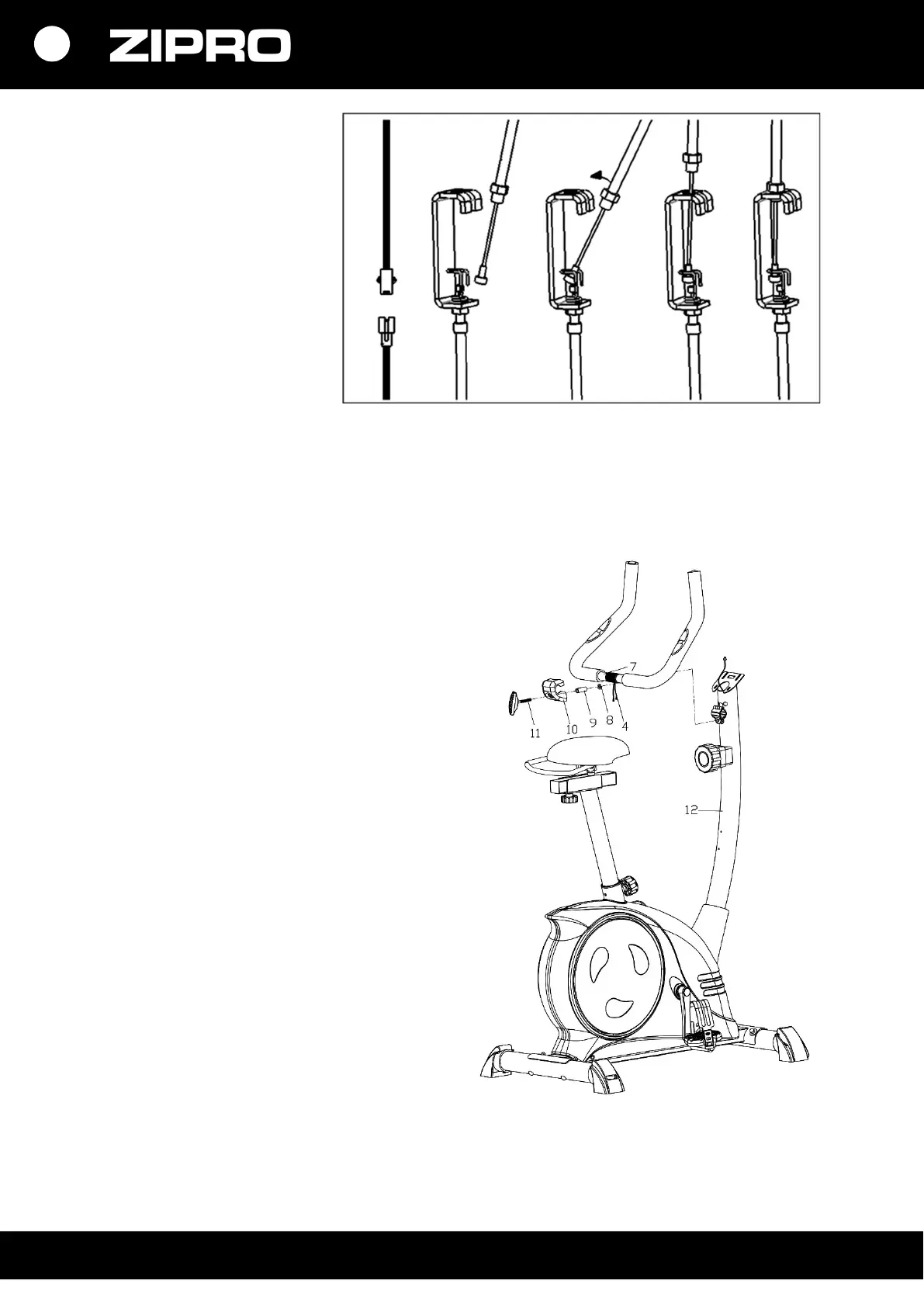 ZIPRO

7
11
10
9
8
4
12