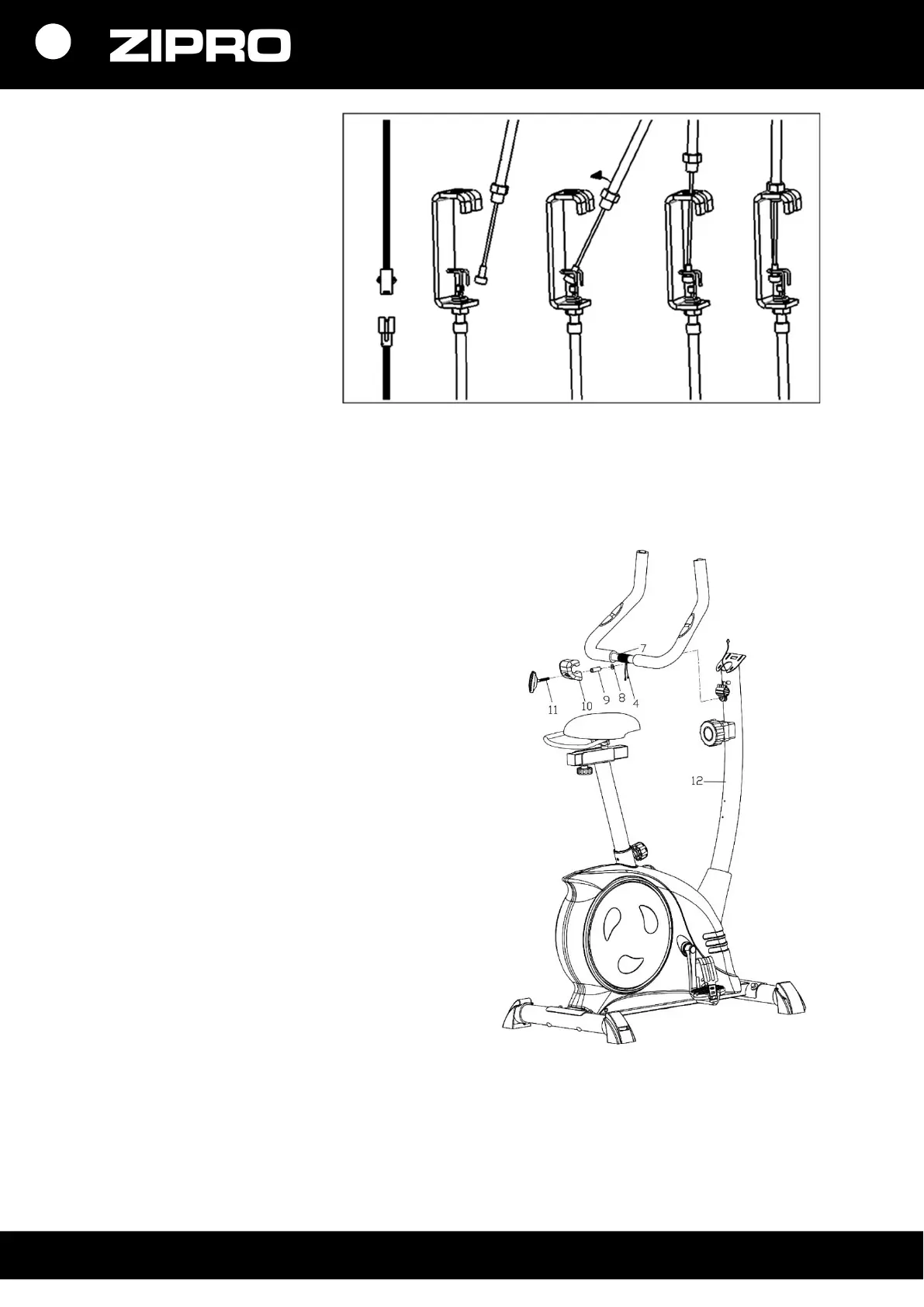 ZIPRO

7
11
10
9
8
4
12