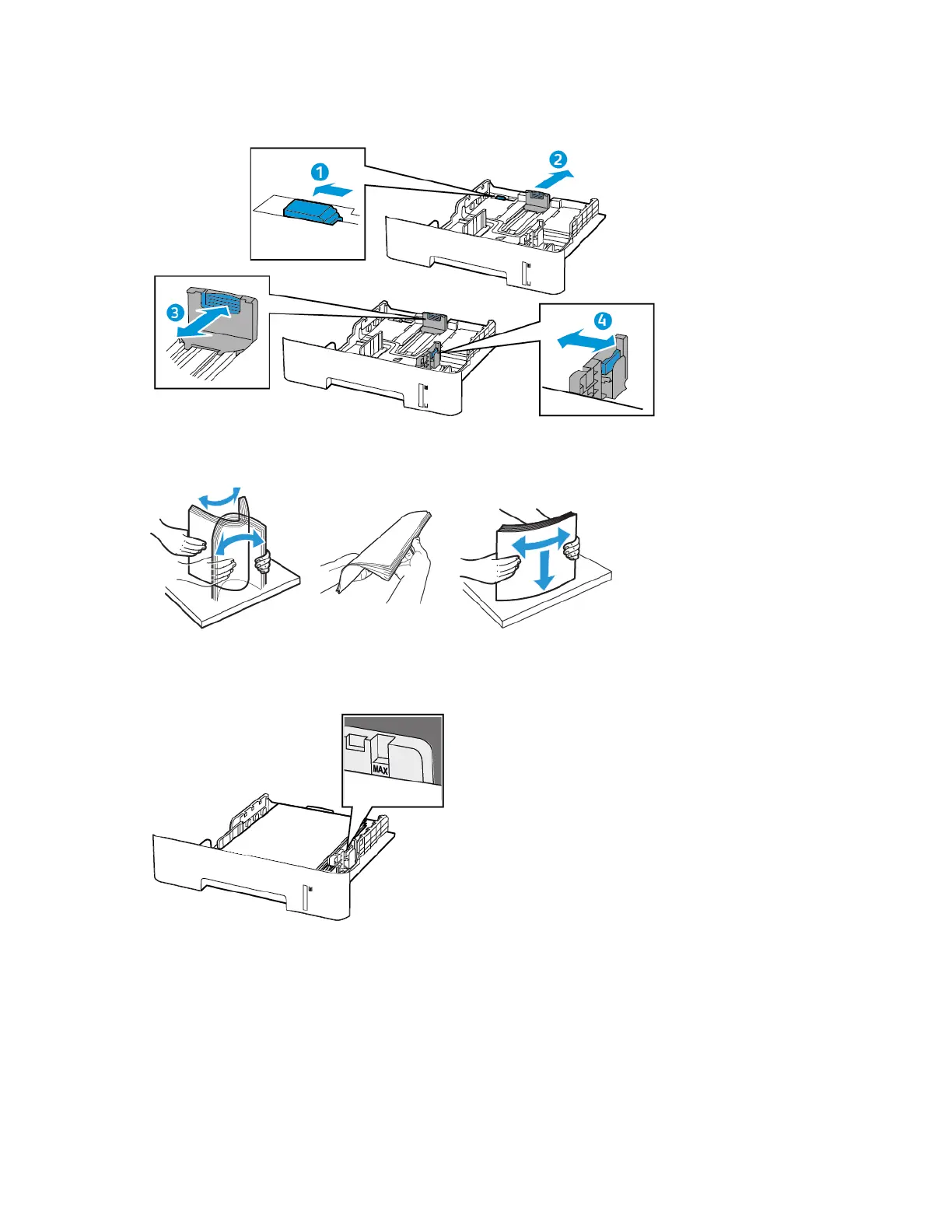 1
2
3
4
MAX