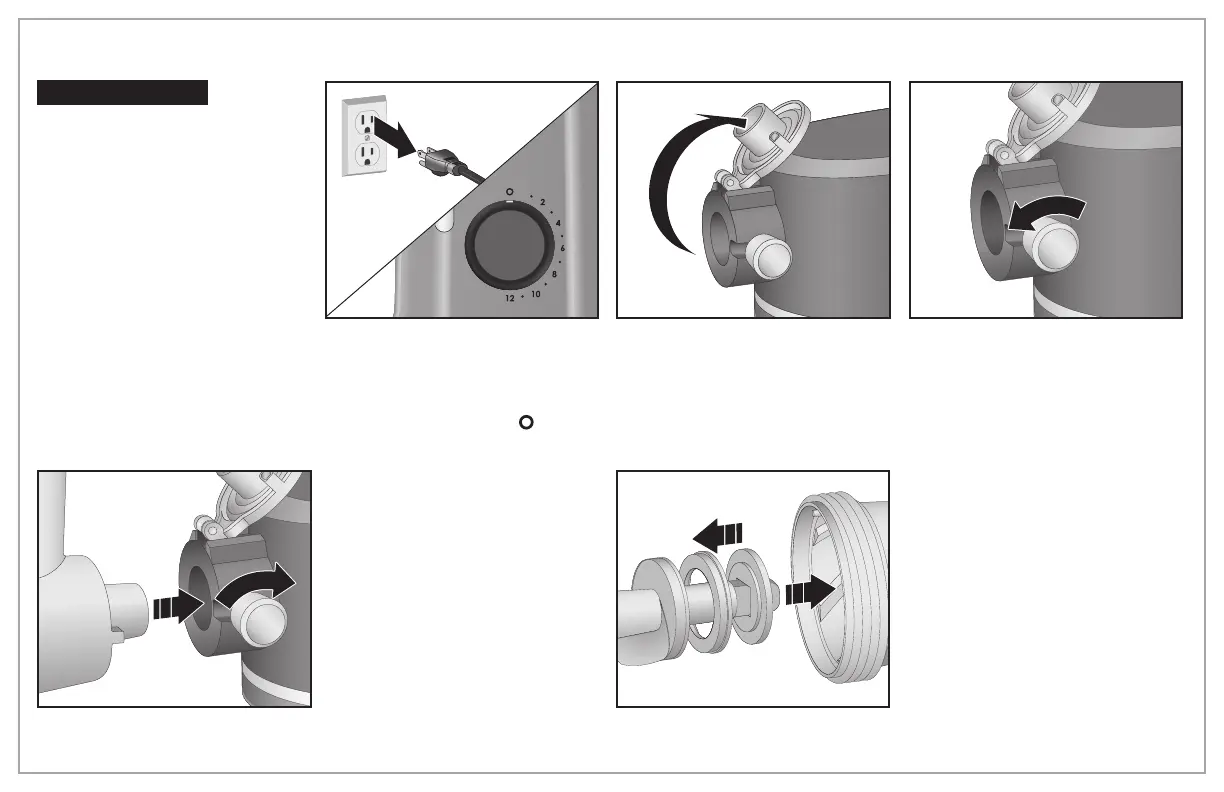 O
2
4
6
8
10
12

O