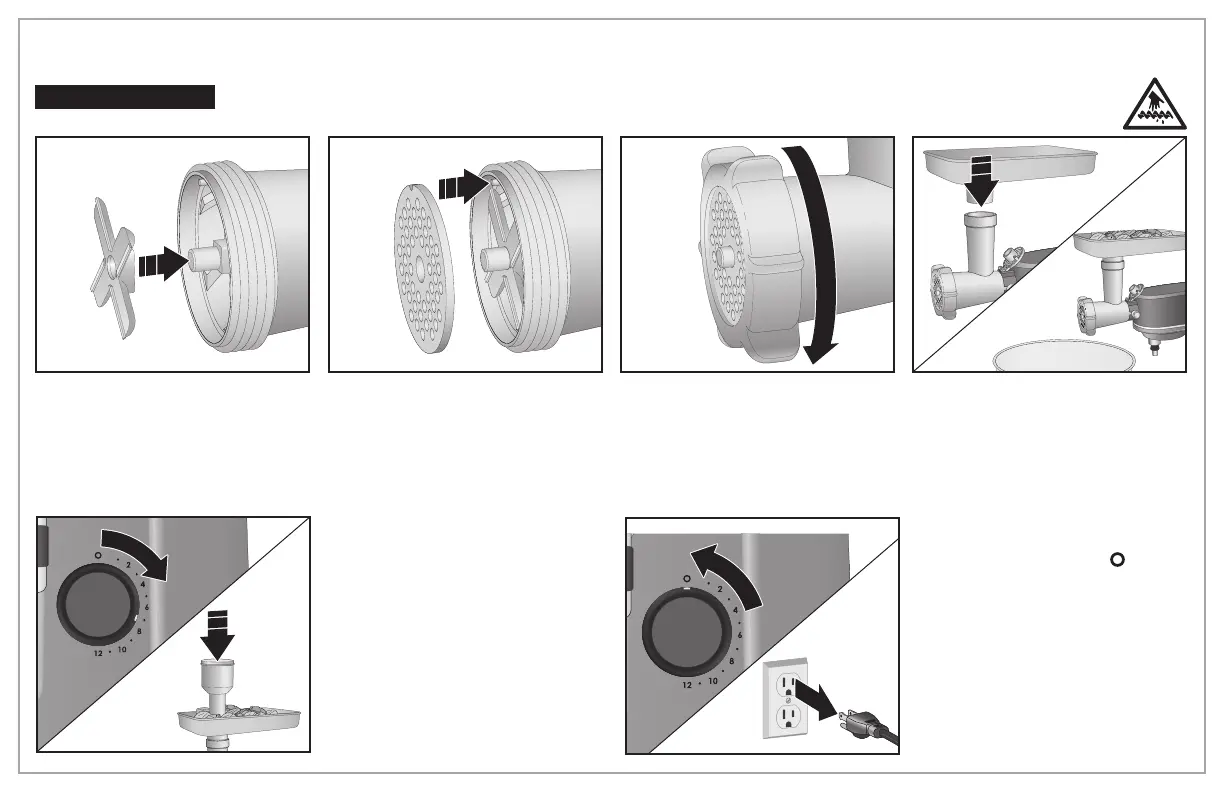 O
2
4
6
8
10
12

O
2
4
6
8
10
12

O