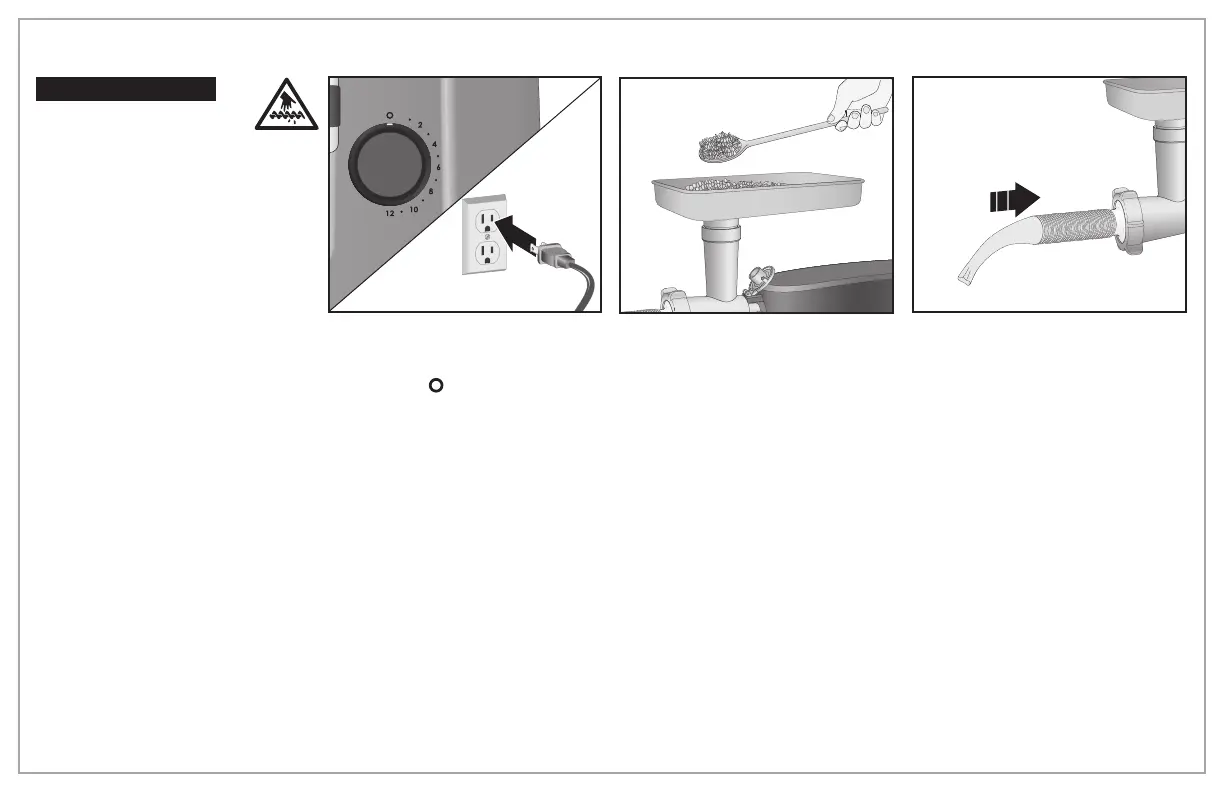 O
2
4
6
8
10
12

O