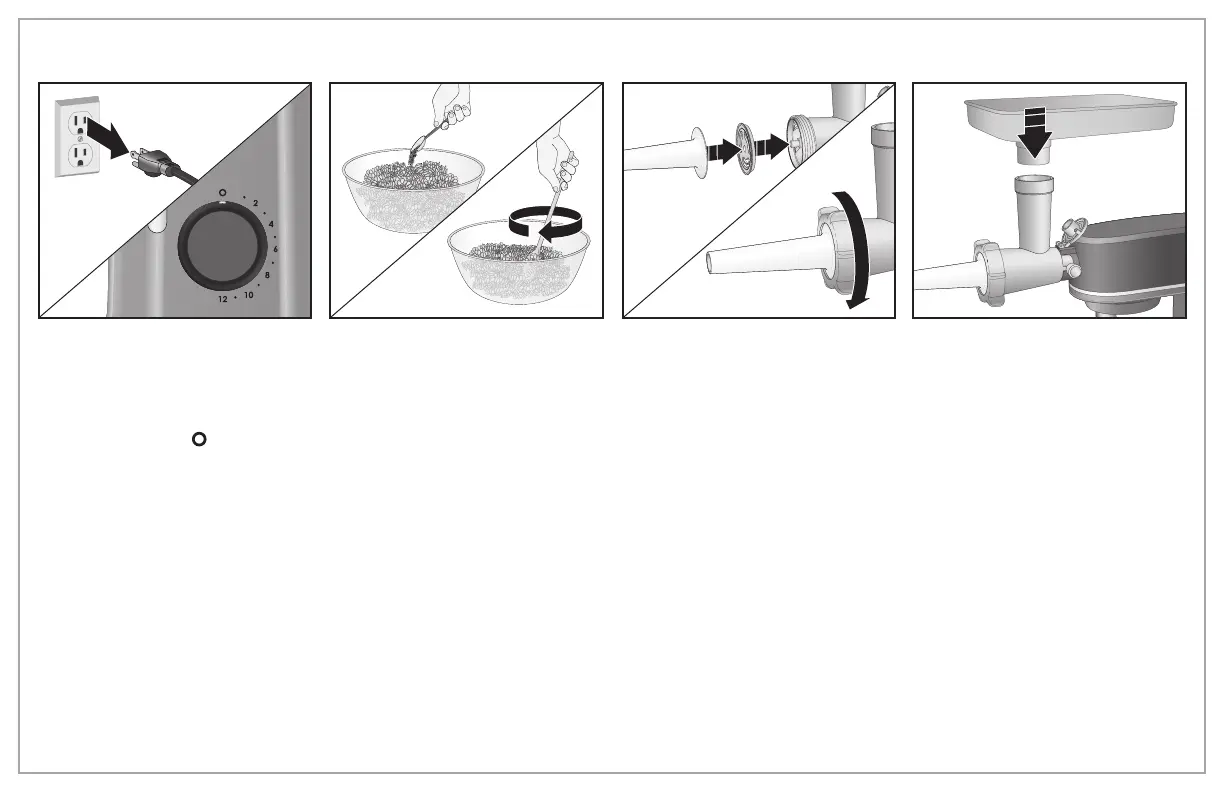 O
2
4
6
8
10
12

O