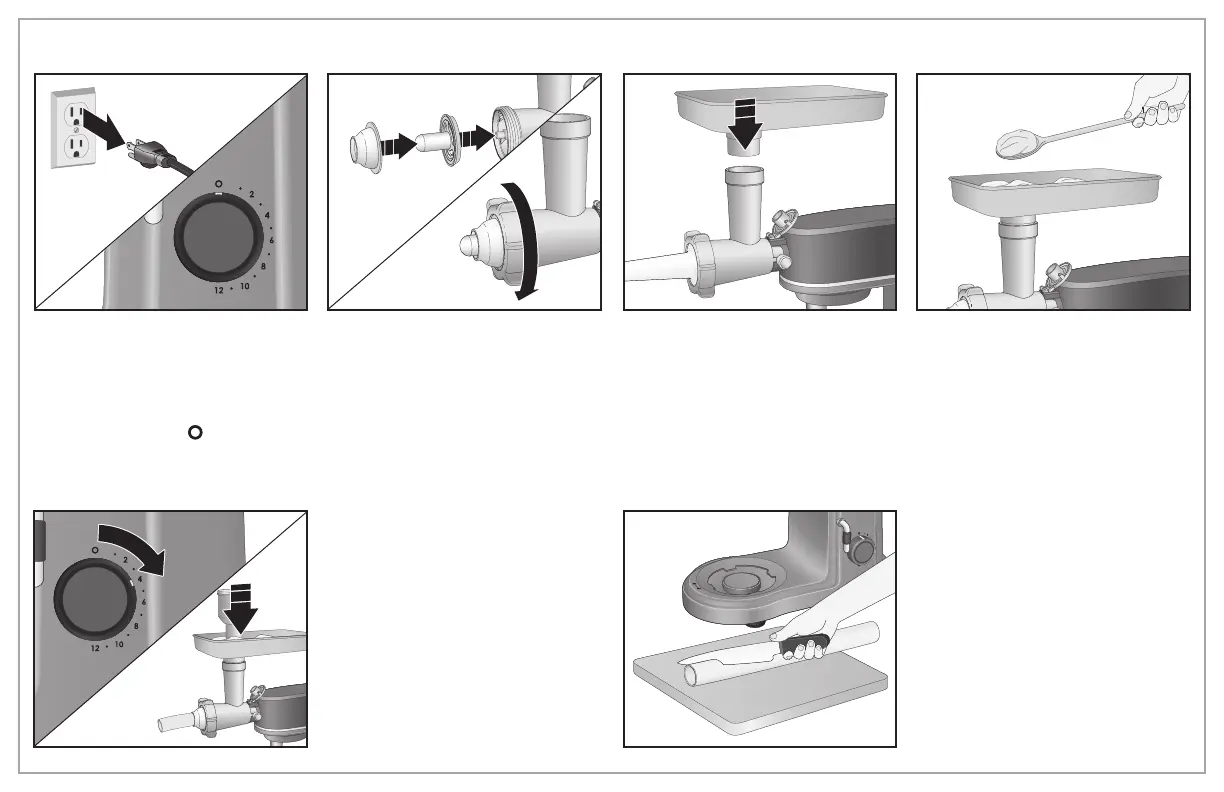 O
2
4
6
8
10
12

O

O
2
4
6
8
10
12