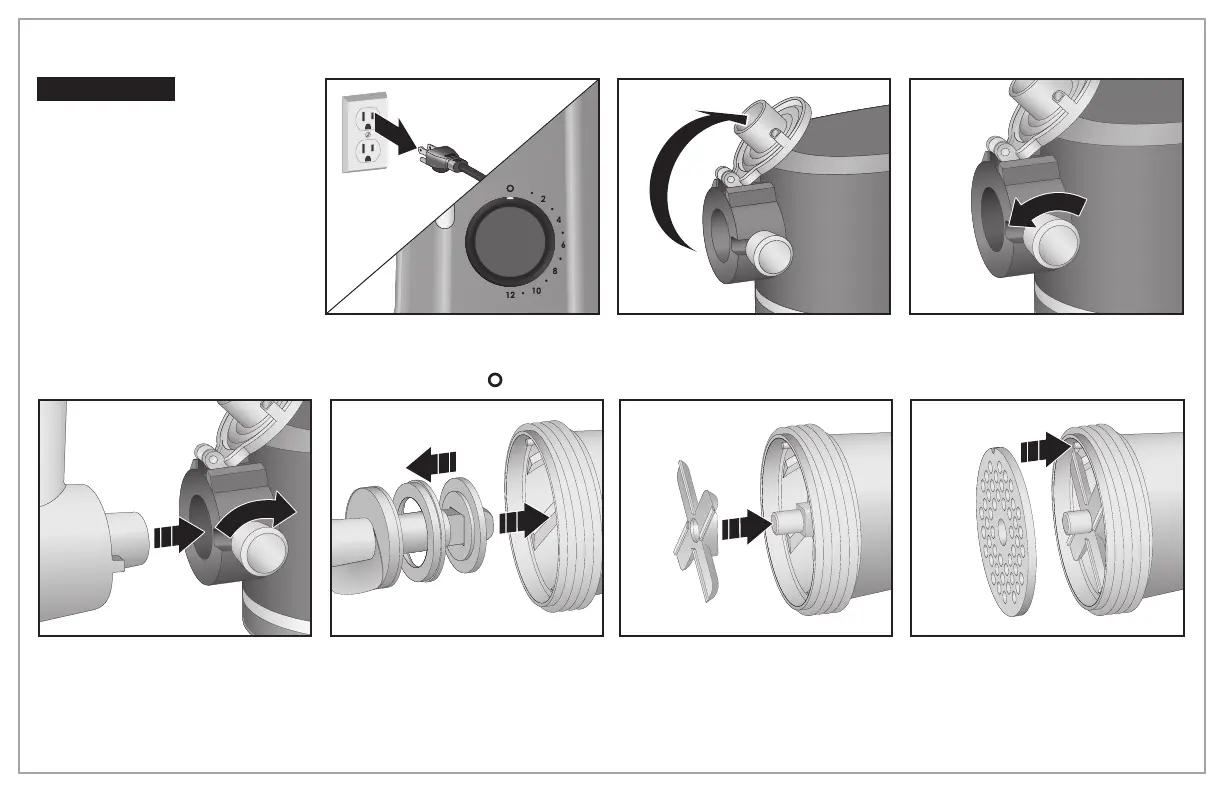 O
2
4
6
8
10
12

O