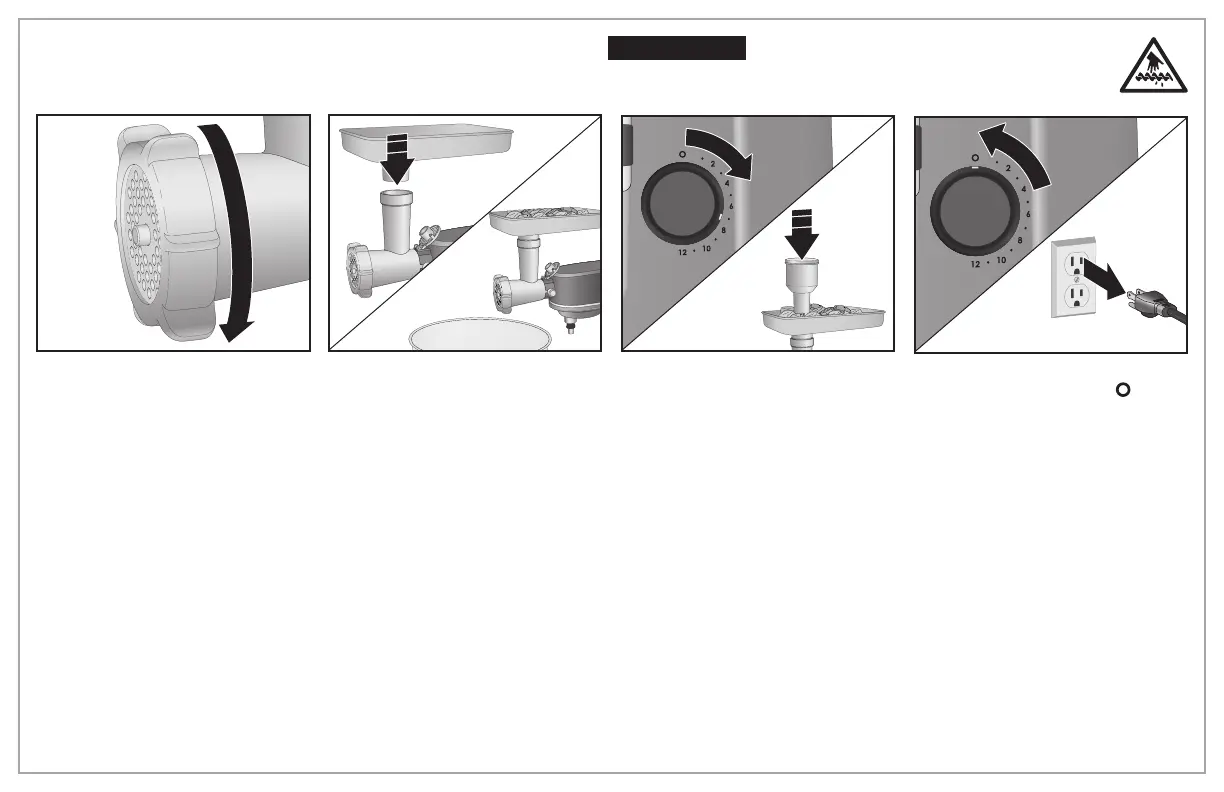 O
2
4
6
8
10
12

O
2
4
6
8
10
12

O