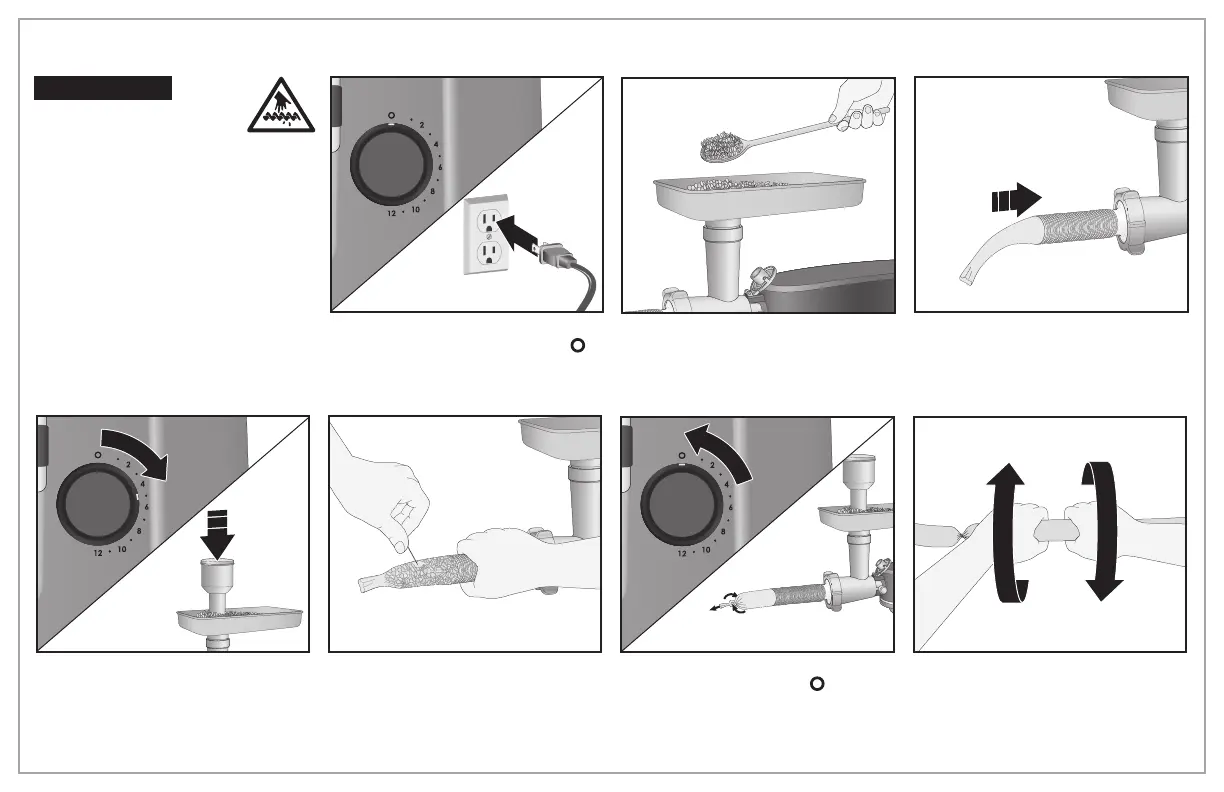 O
2
4
6
8
10
12

O

O
2
4
6
8
10
12

O
2
4
6
8
10
12

O