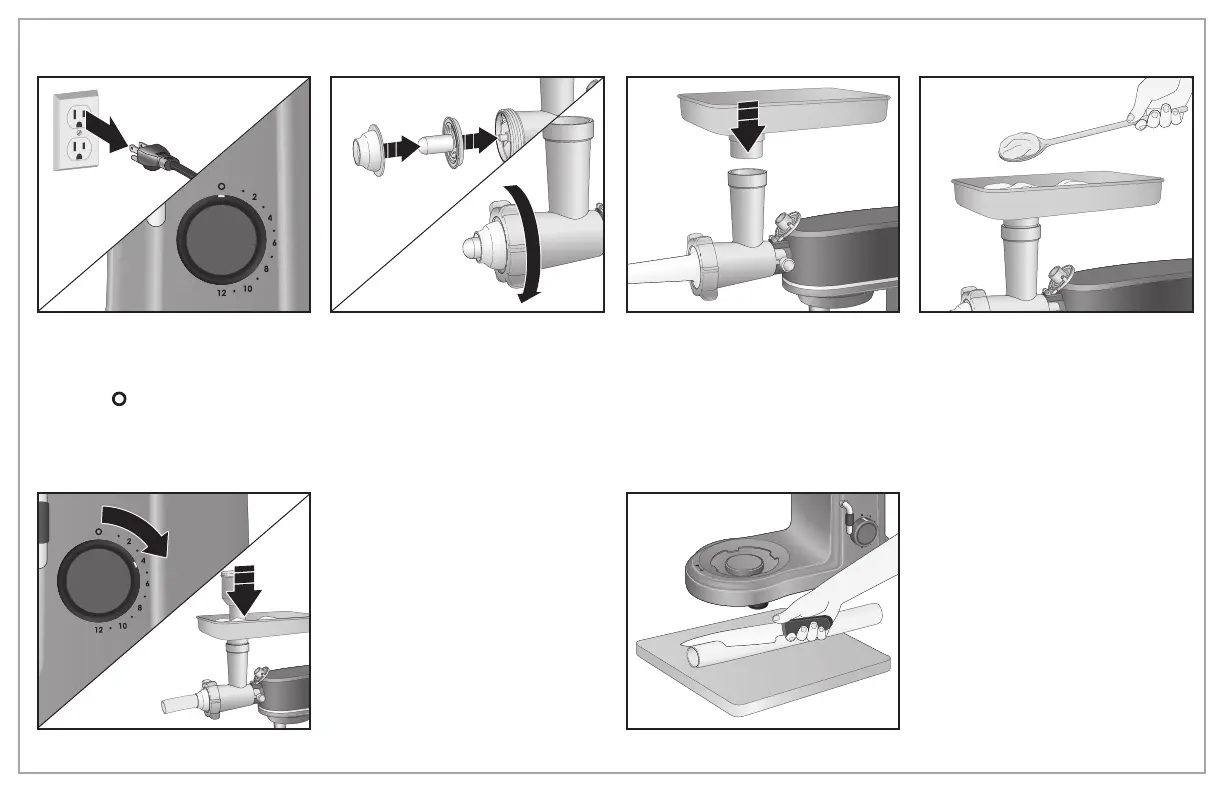 O
2
4
6
8
10
12

O

O
2
4
6
8
10
12