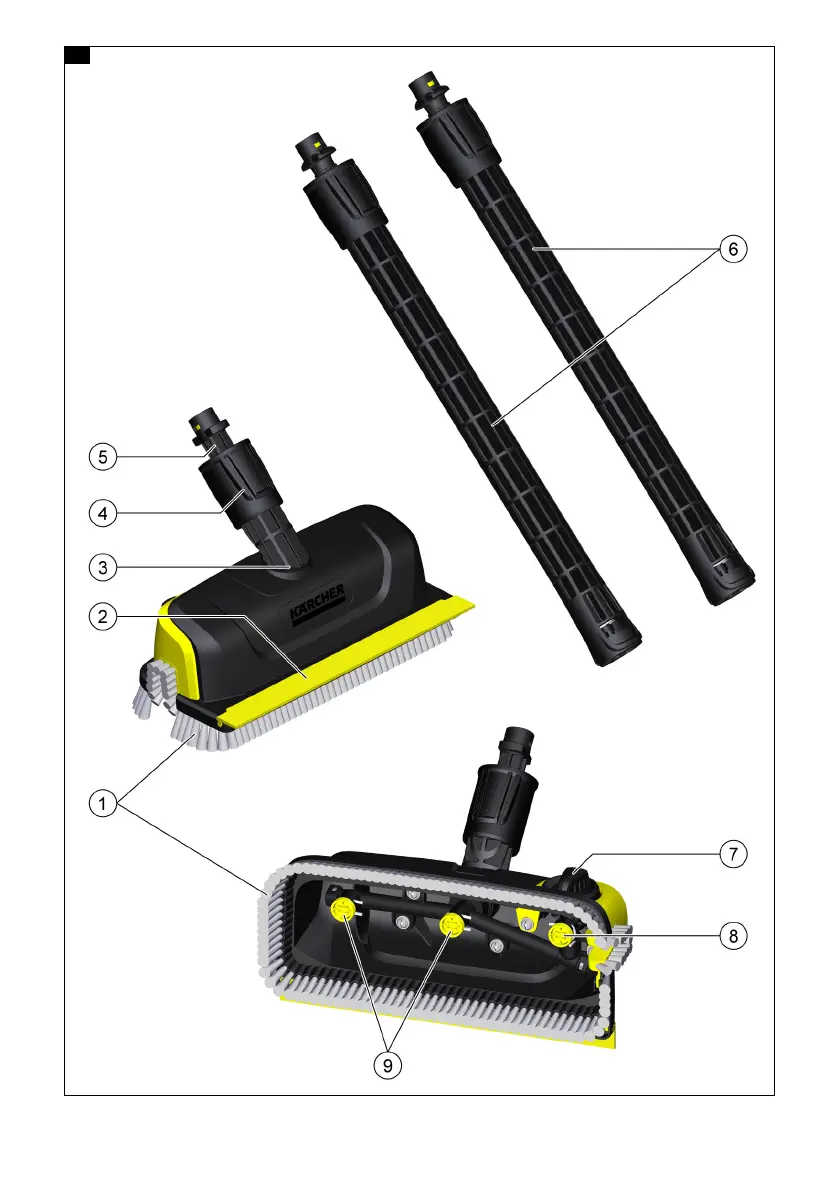 6

5

4

3

KÄRCHER

2

1

7

8

9