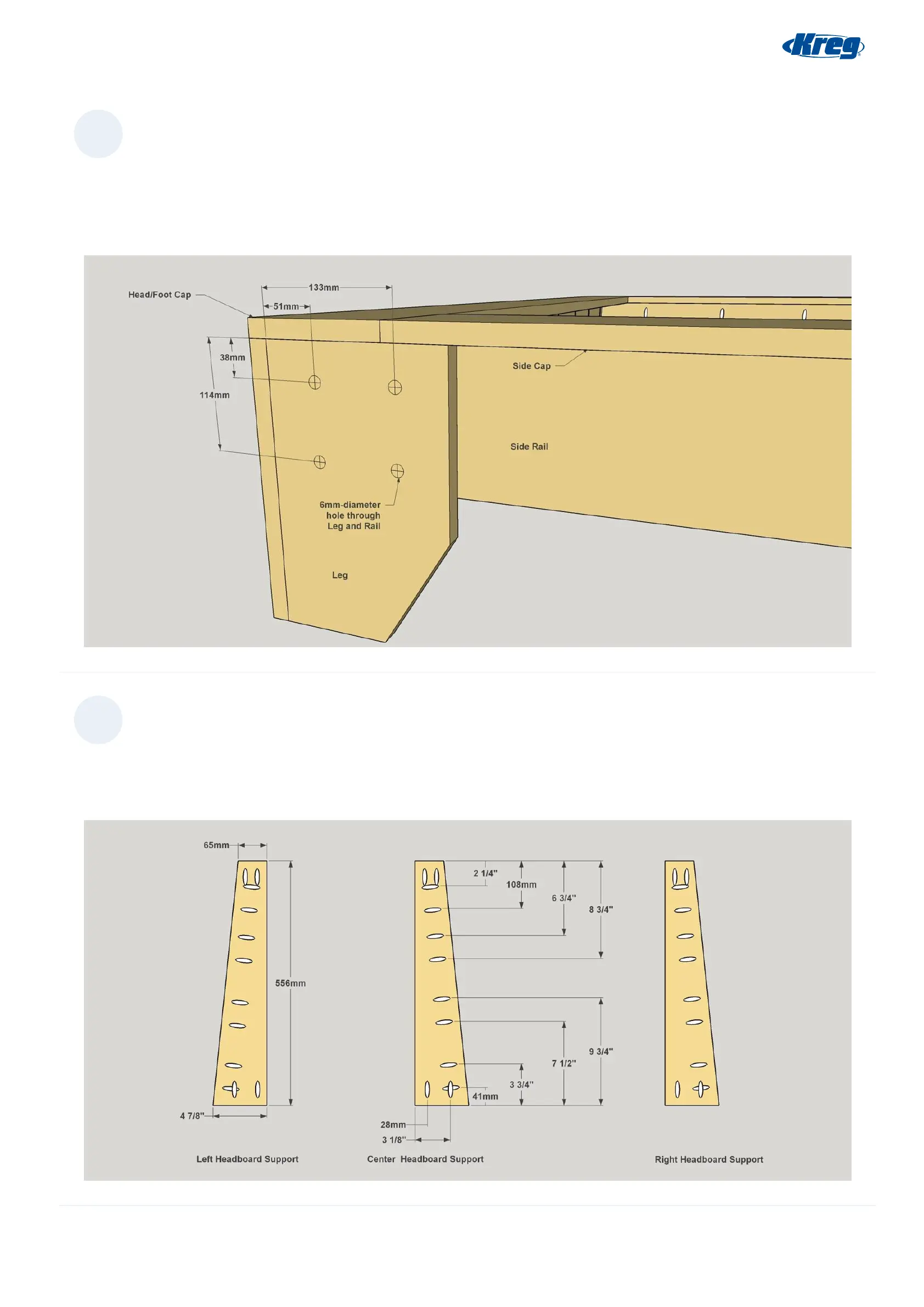 Kreg

Head/Foot Cap
133mm
51mm
38mm
114mm
Side Cap
Side Rail
6mm-diameter hole through Leg and Rail
Leg

65mm
556mm
4 7/8"
Left Headboard Support
2 1/4"
108mm
6 3/4"
8 3/4"
9 3/4"
7 1/2"
3 3/4"
41mm
28mm
3 1/8"
Center Headboard Support
Right Headboard Support