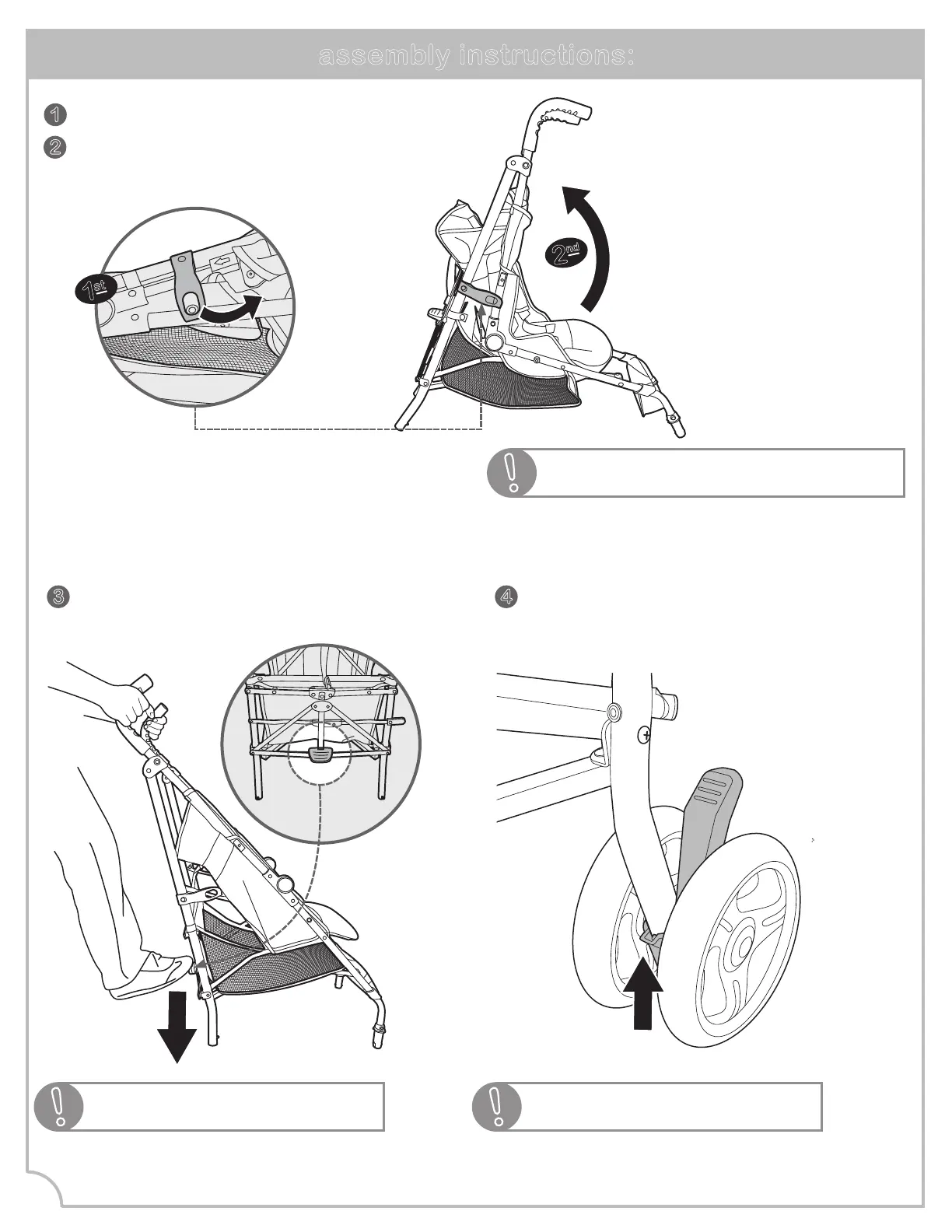 assembly instructions:

1

2

1st

2nd

3

4