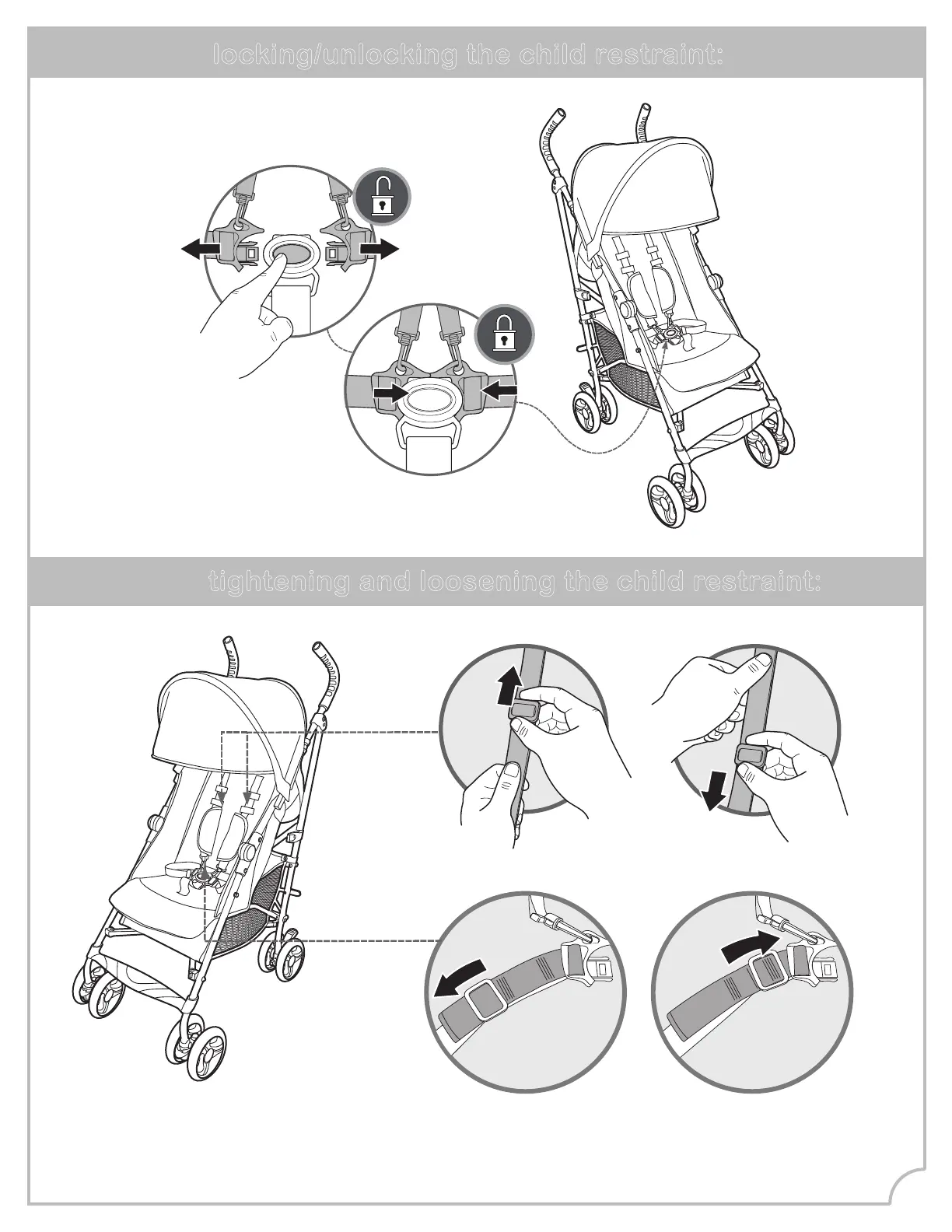 locking/unlocking the child restraint:

tightening and loosening the child restraint: