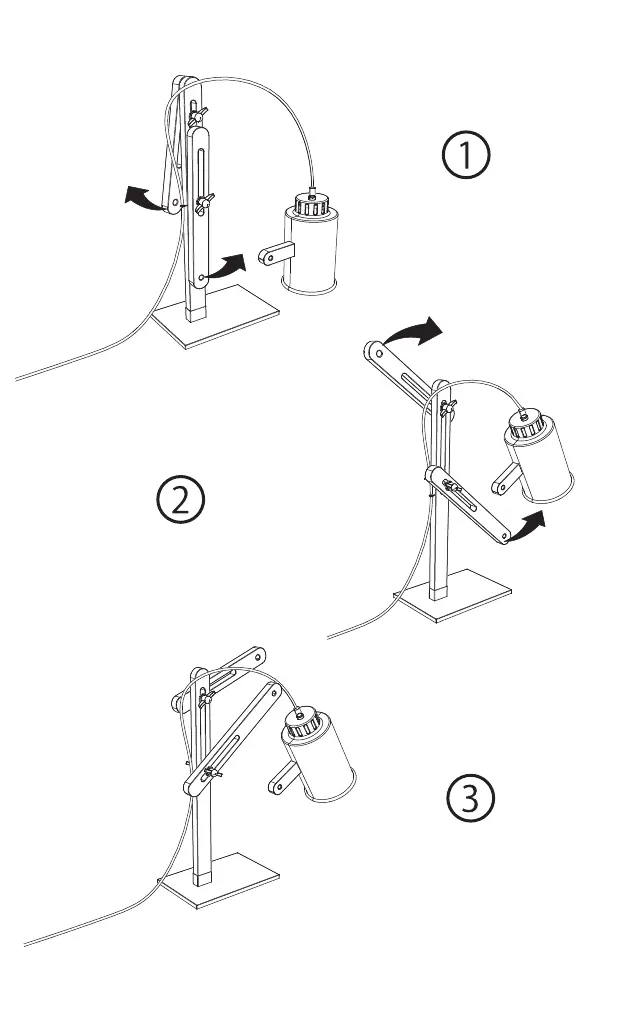 ①

②

③