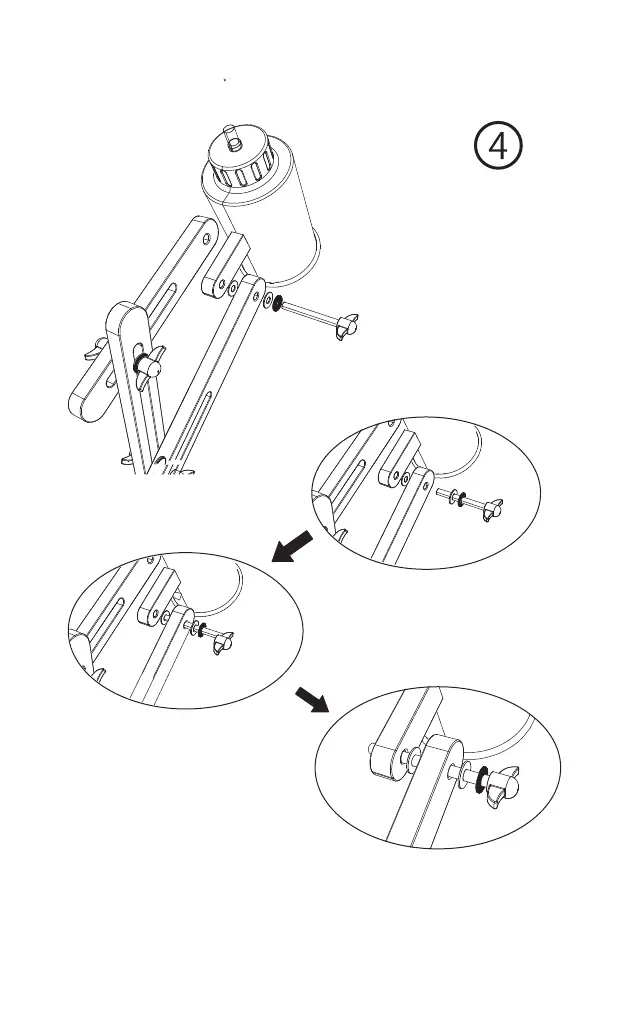 ④