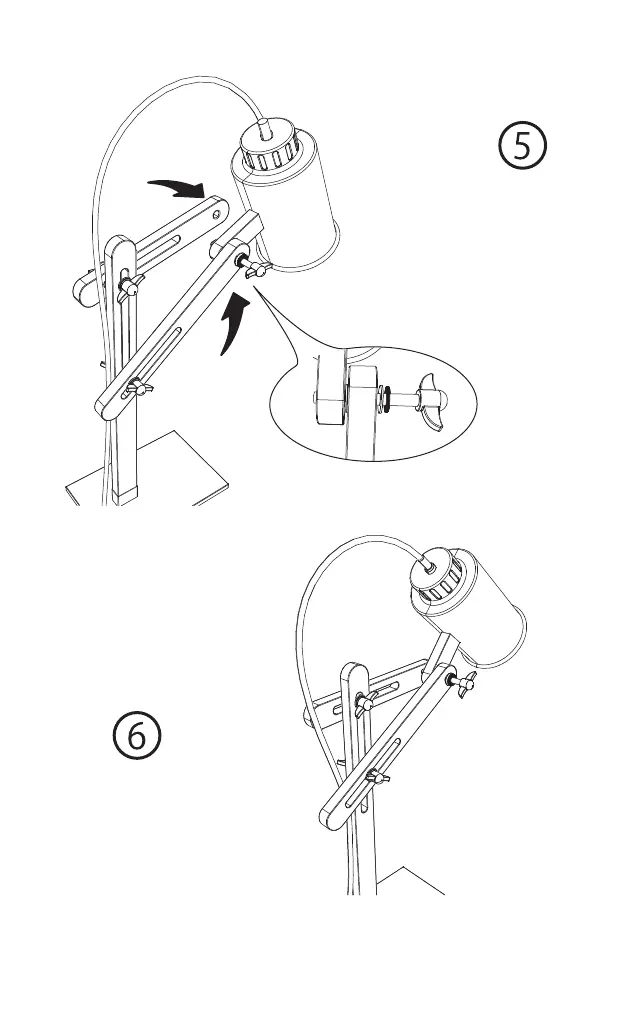 ⑤

⑥