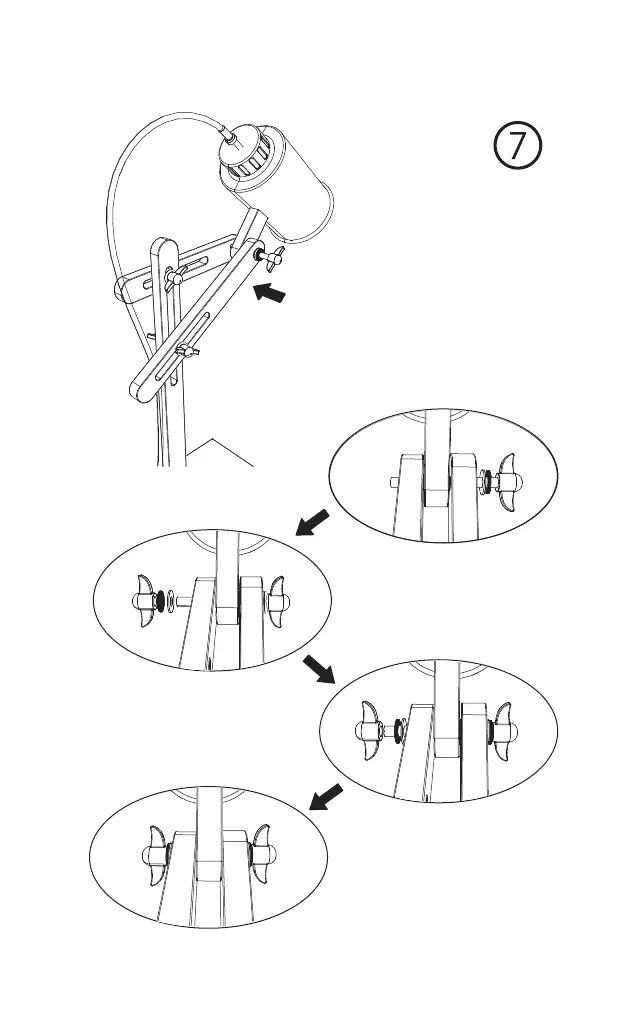 ⑦