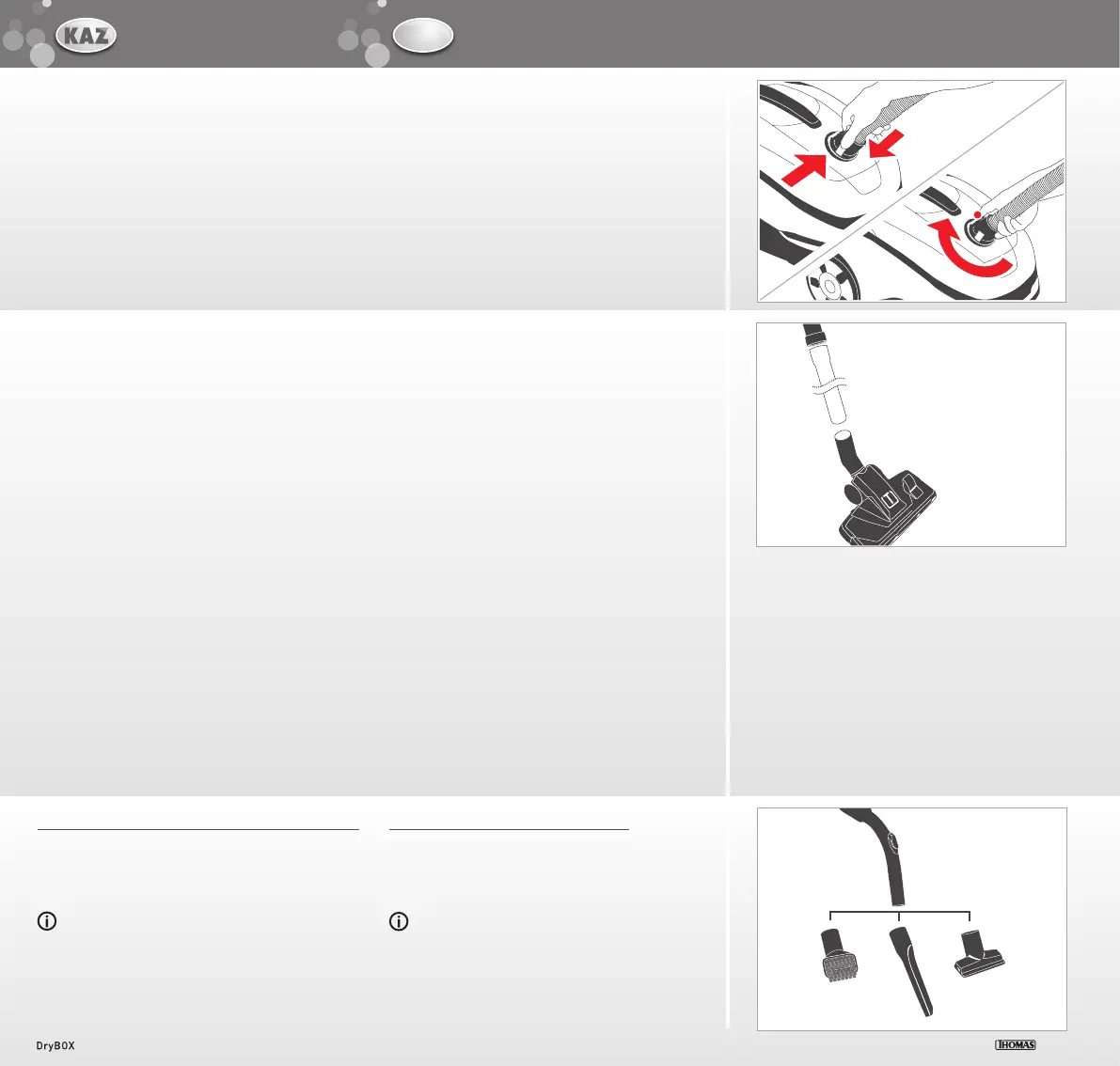 KAZ

DryBOX

THOMAS